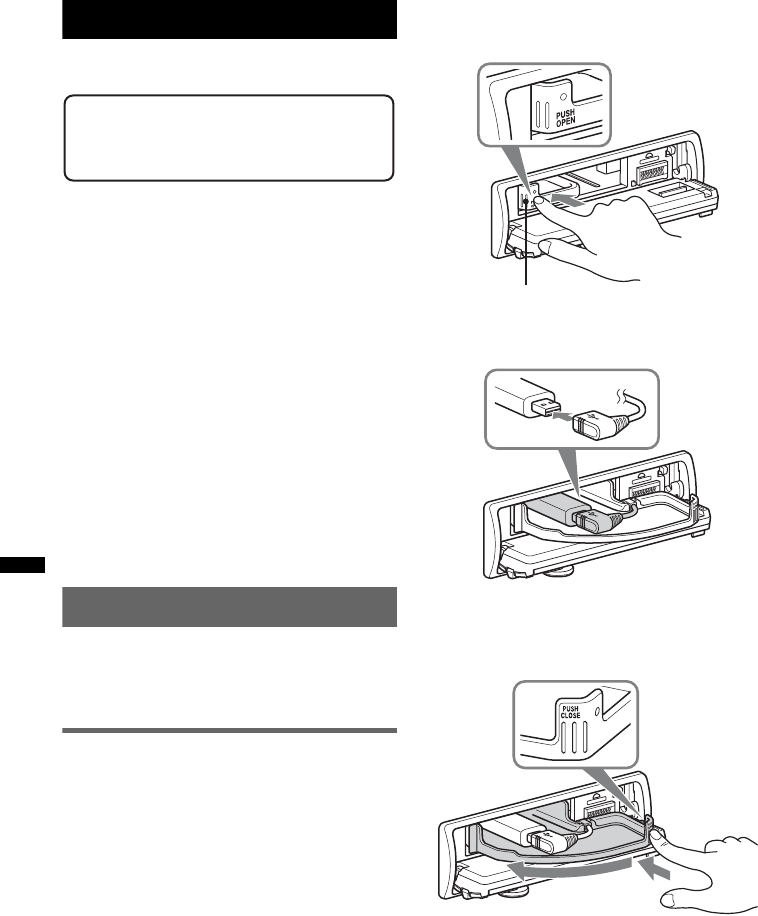 PUSH OPEN

PUSH CLOSE