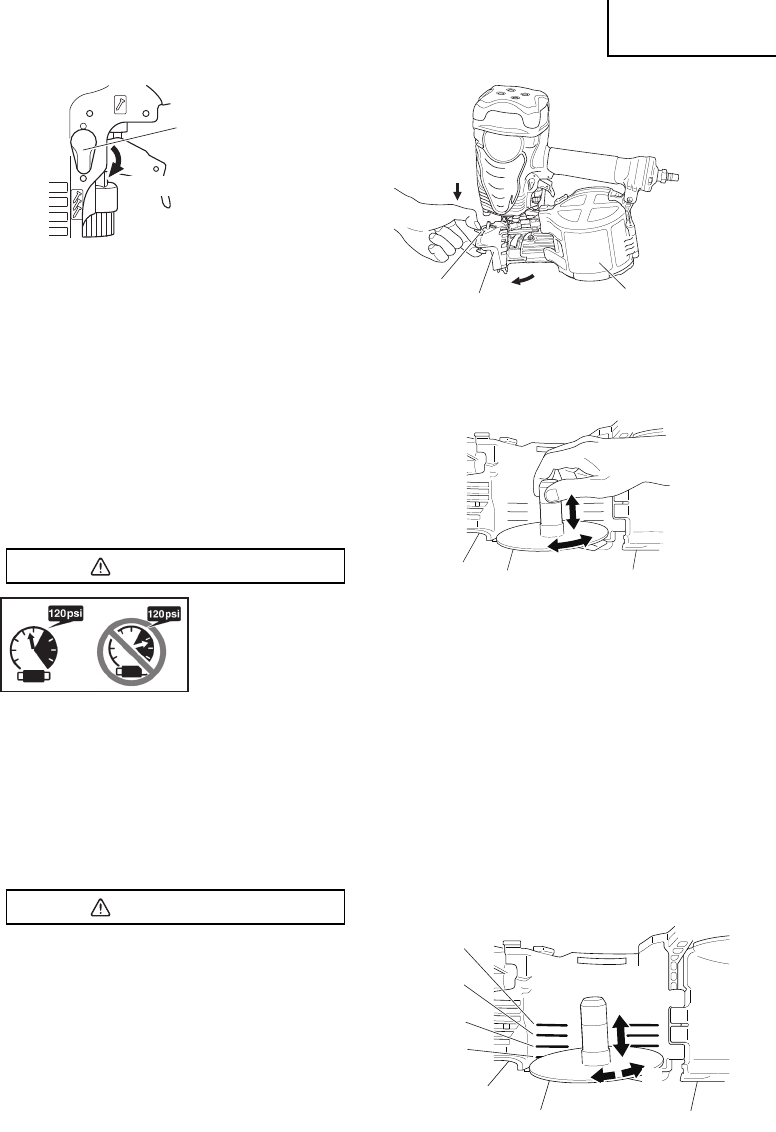 120 psi

120 psi