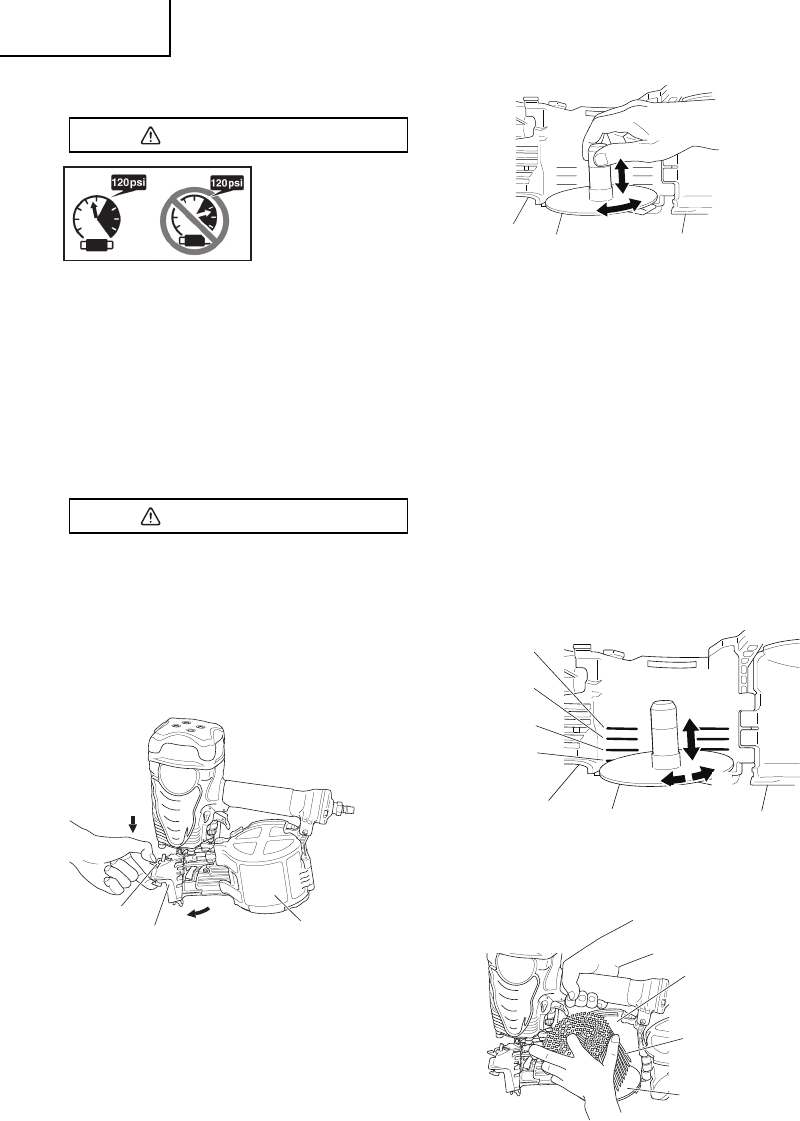 120psi

120psi