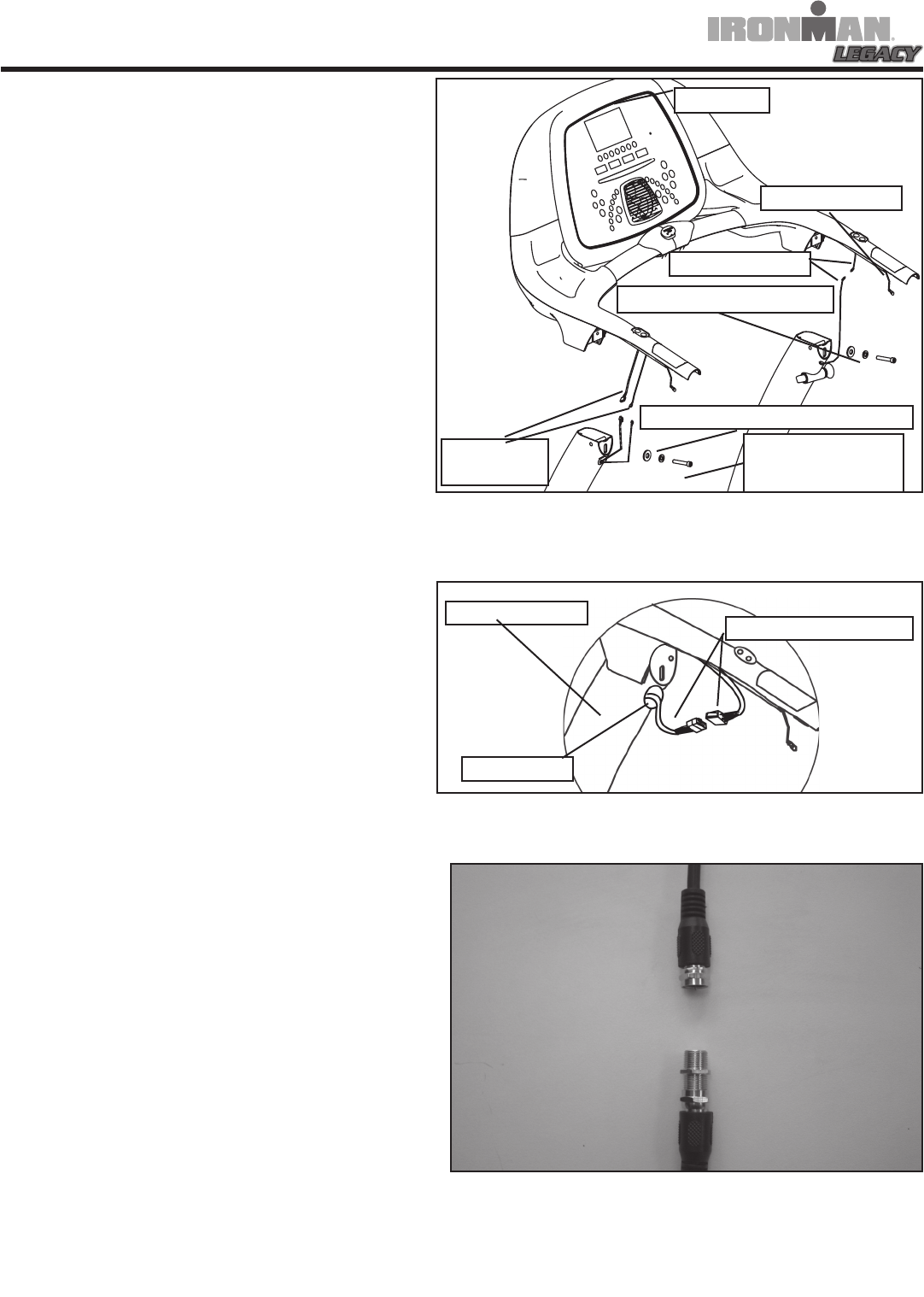 IRONMAN®
LEGACY