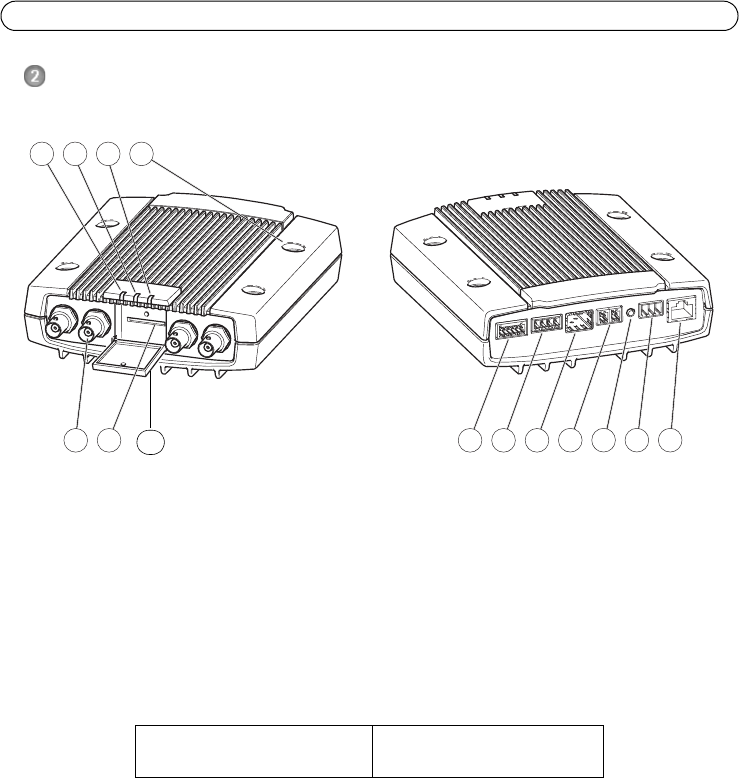 2