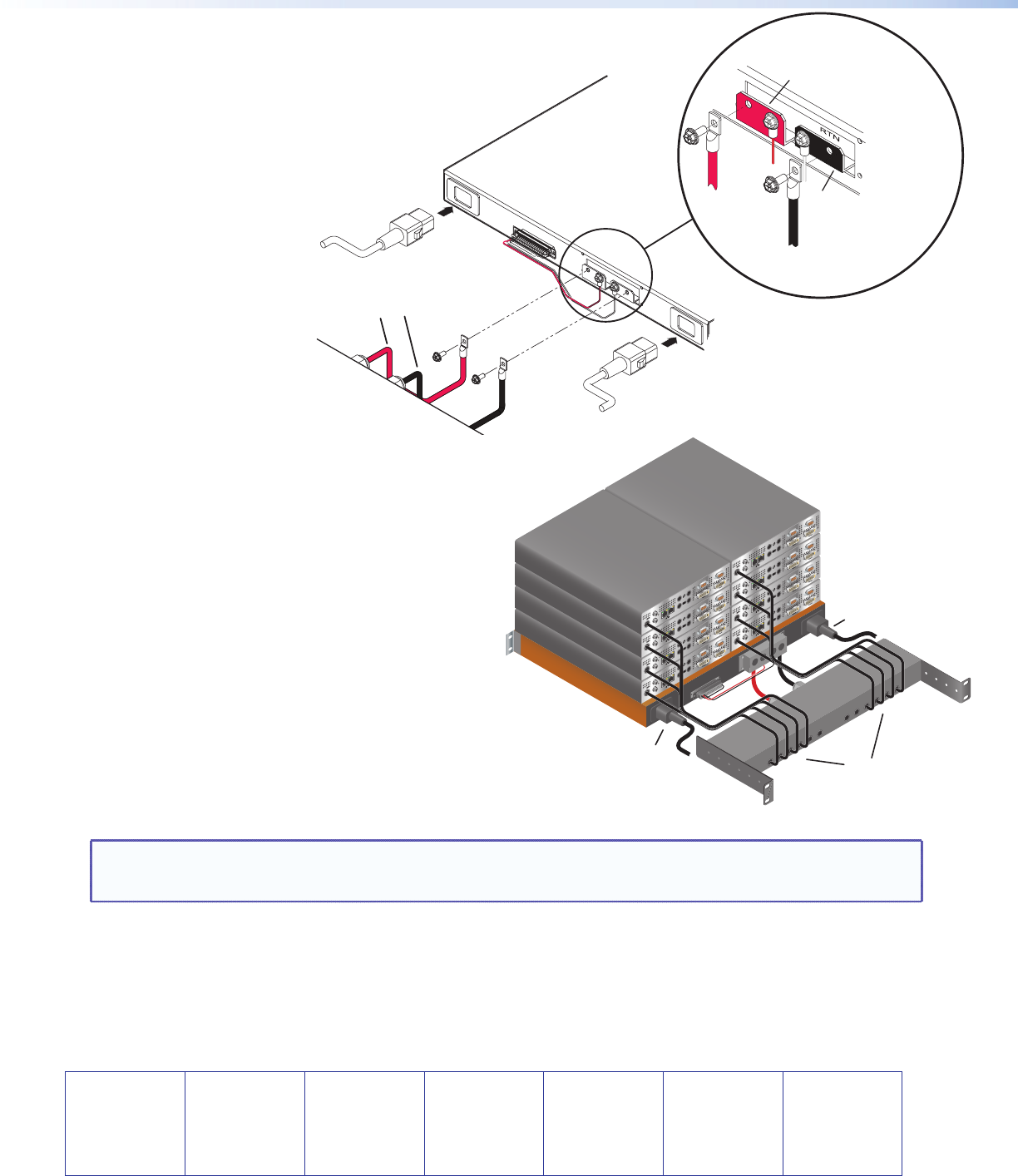 RTN