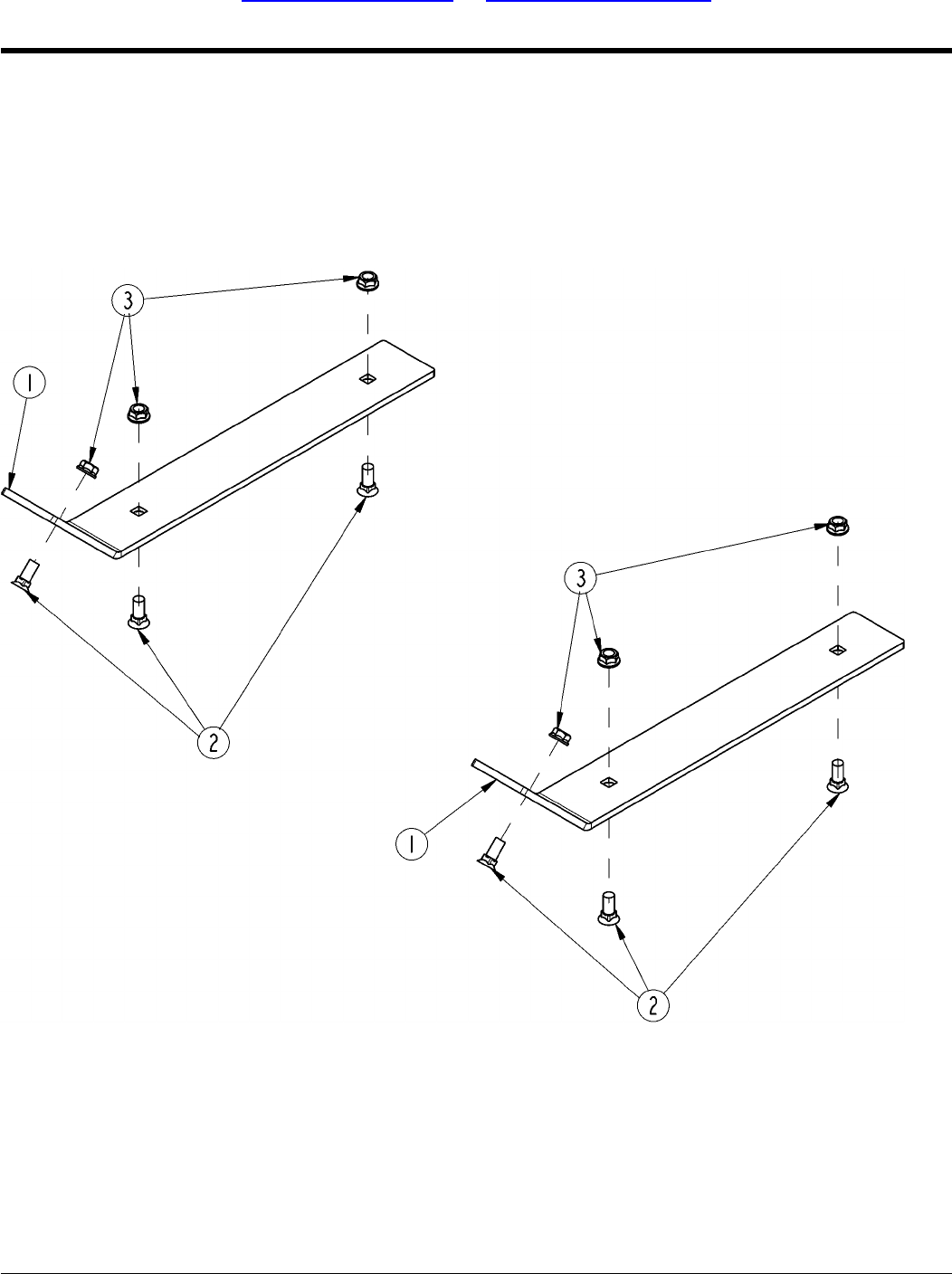 3
1
2
3
1
2