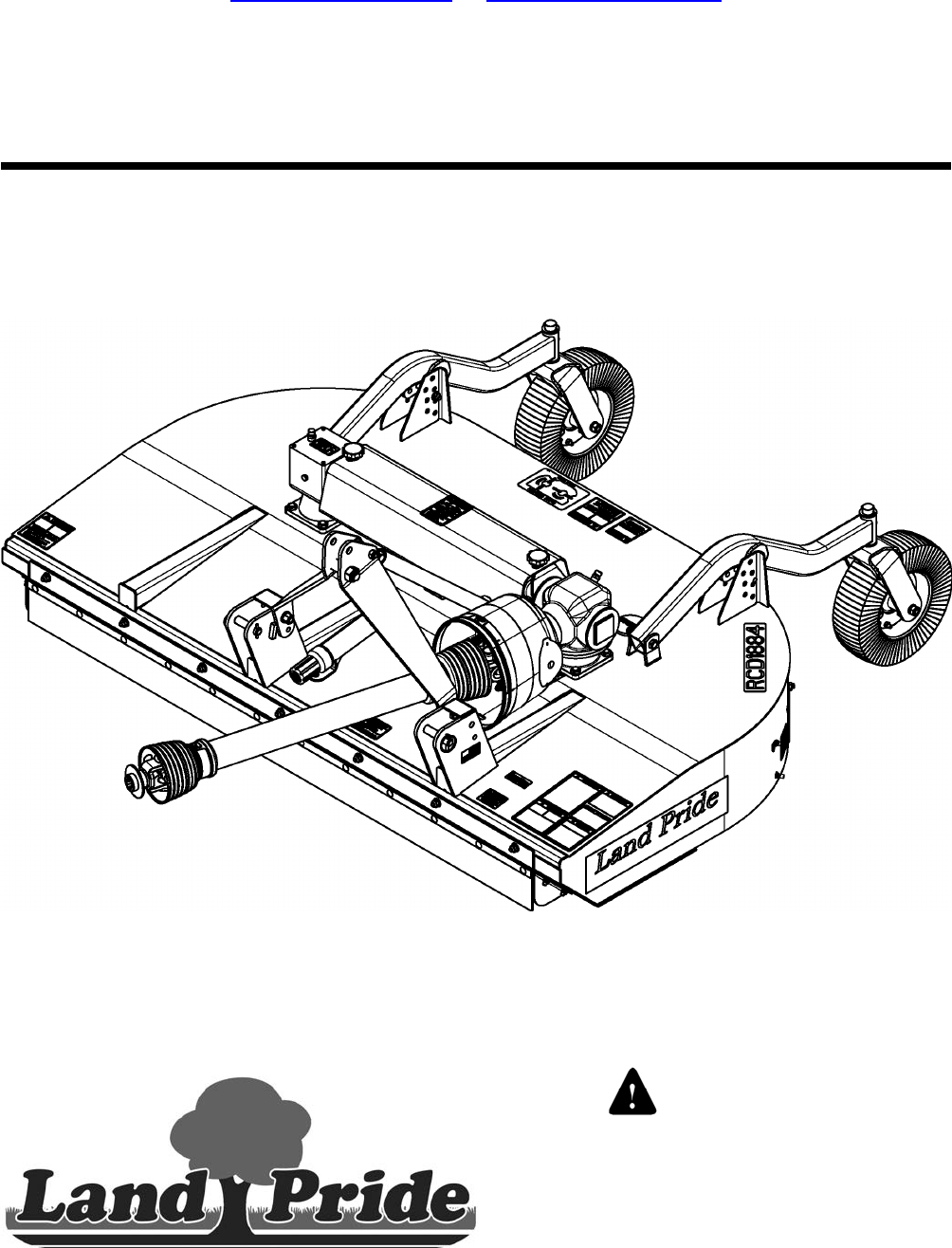 RCD1884

Land Pride

Land Pride