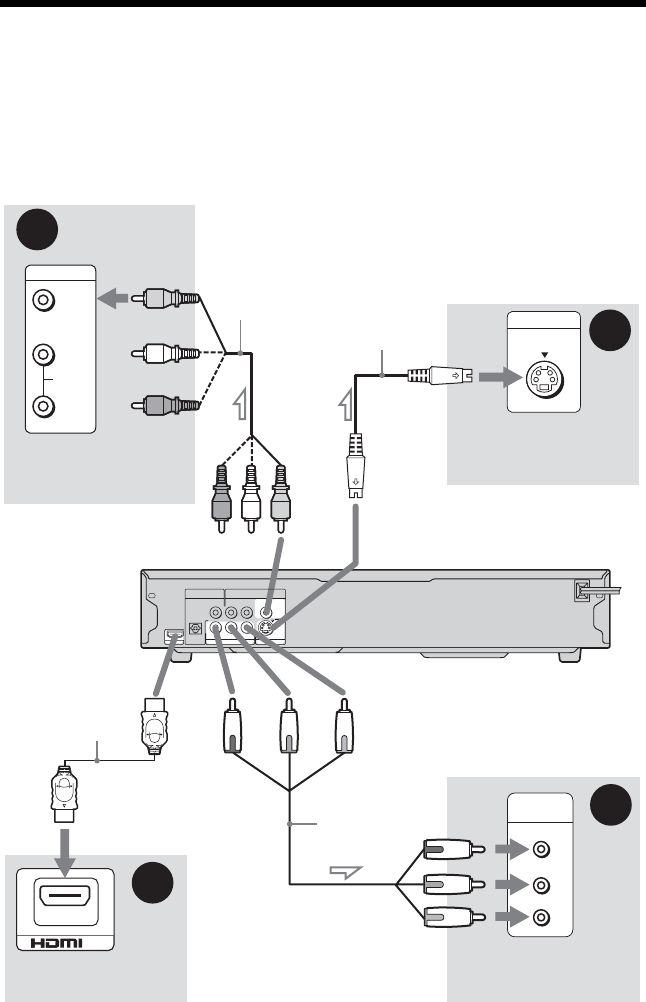 HDMI