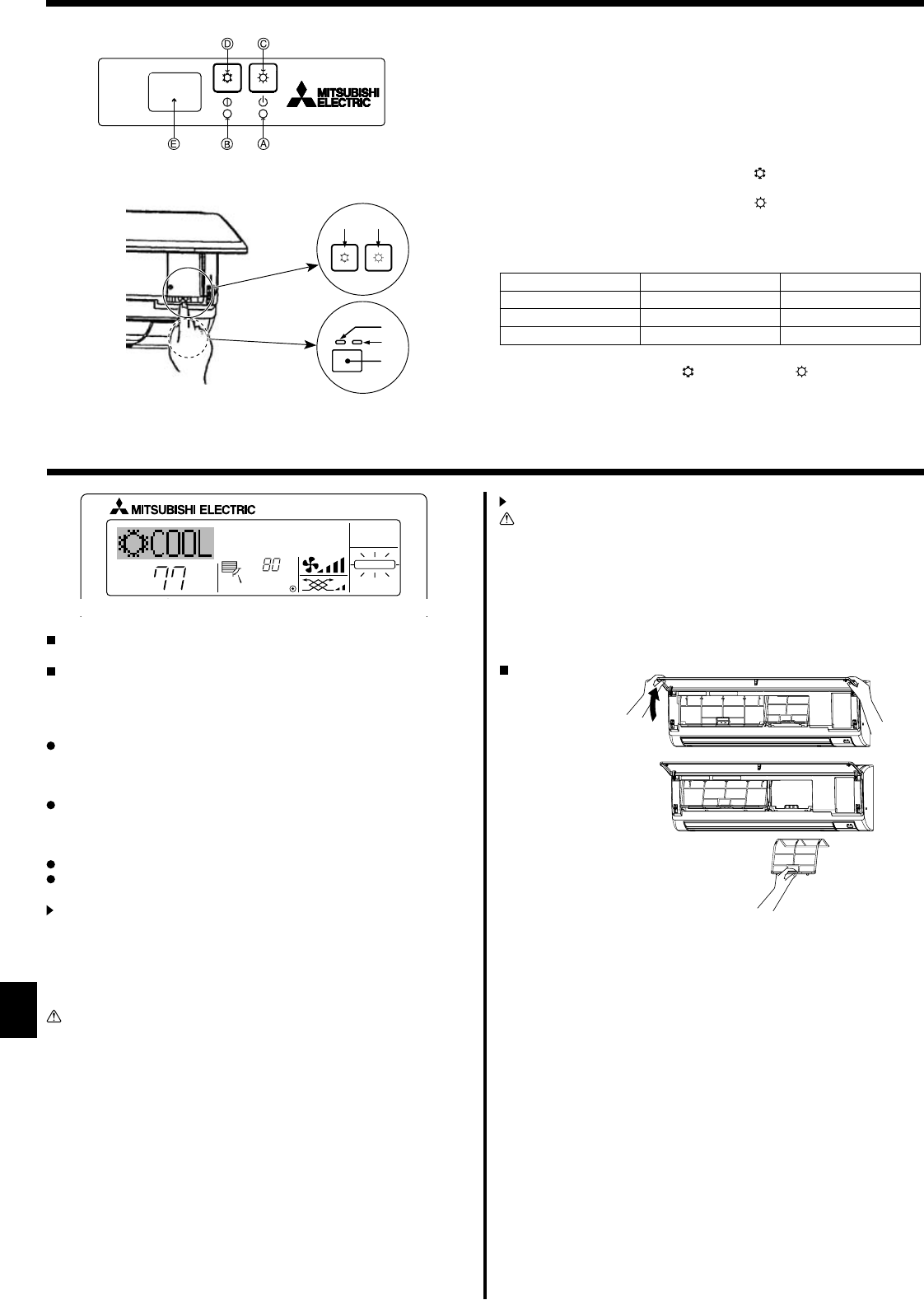 Ⓓ Ⓒ

MITSUBISHI ELECTRIC

Ⓔ Ⓑ Ⓐ

MITSUBISHI ELECTRIC

COOL

77

80