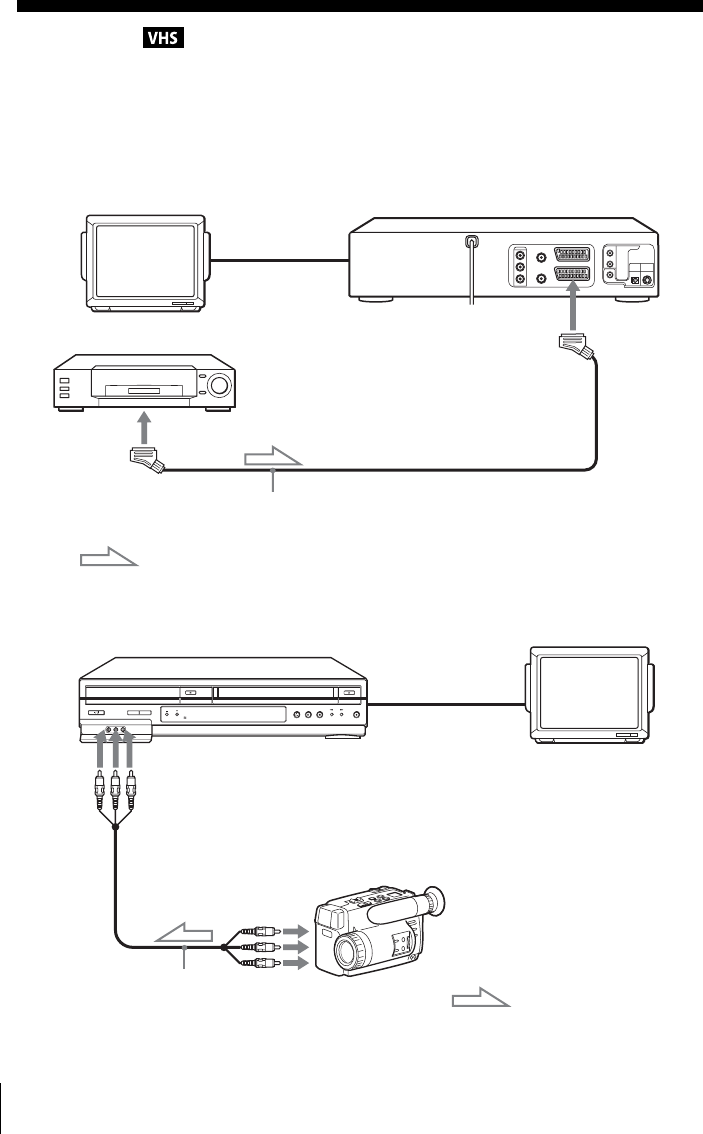 VHS