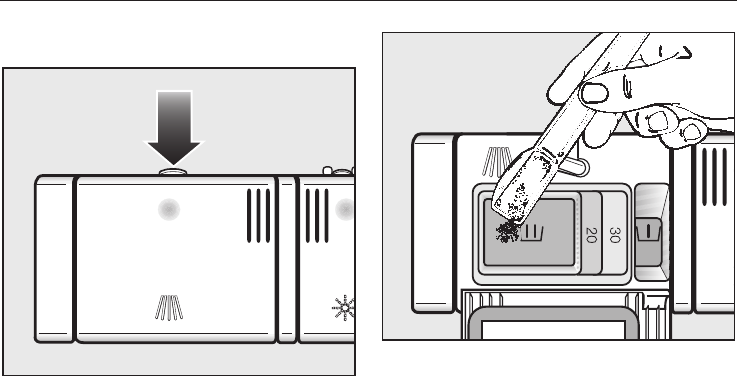 20
30