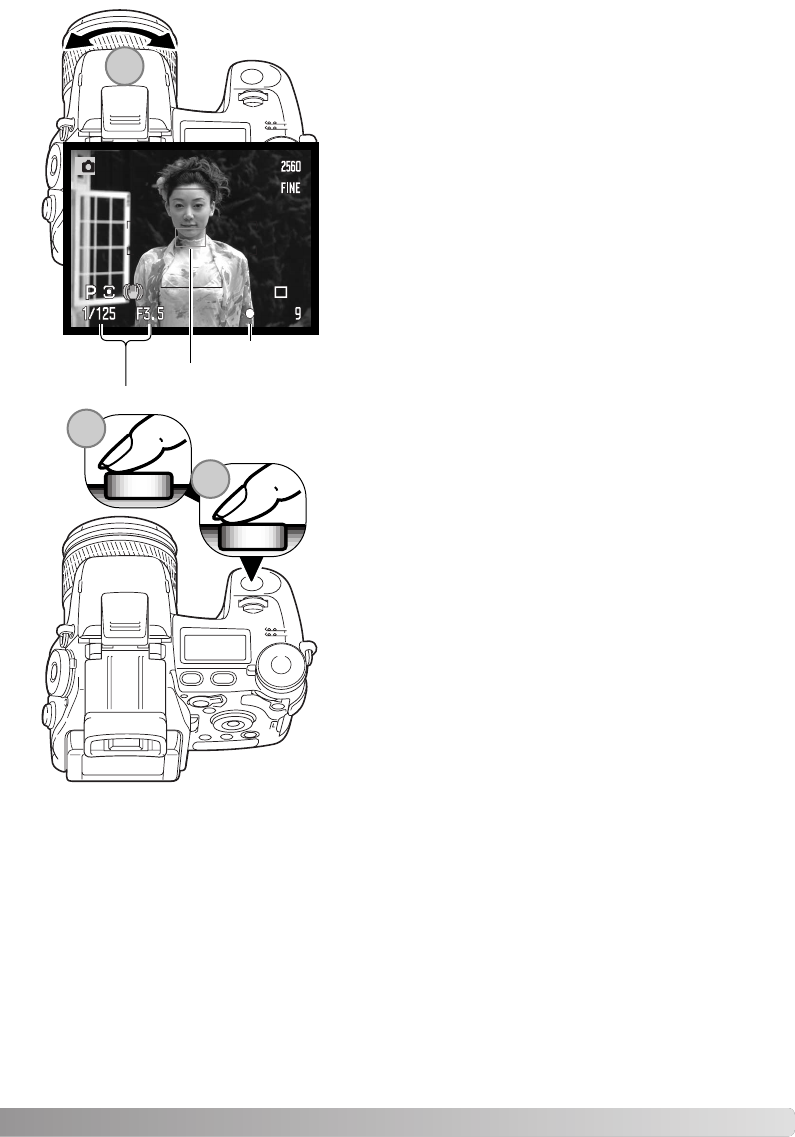 2560
FINE
P
1/125
F3.5
9