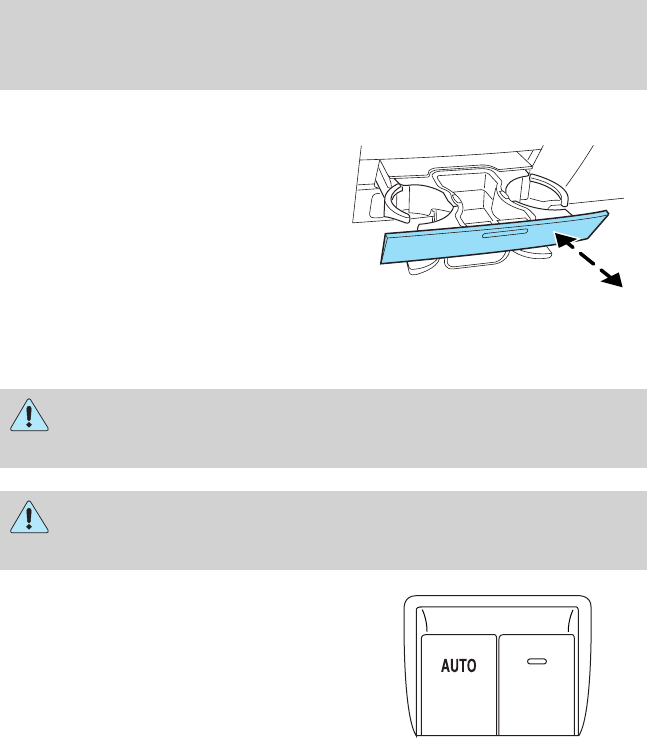 AUTO