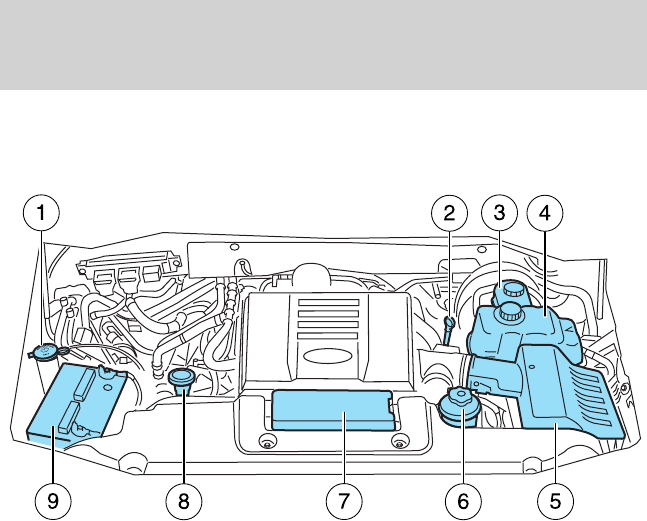 1
2
3
4
9
8
7
6
5