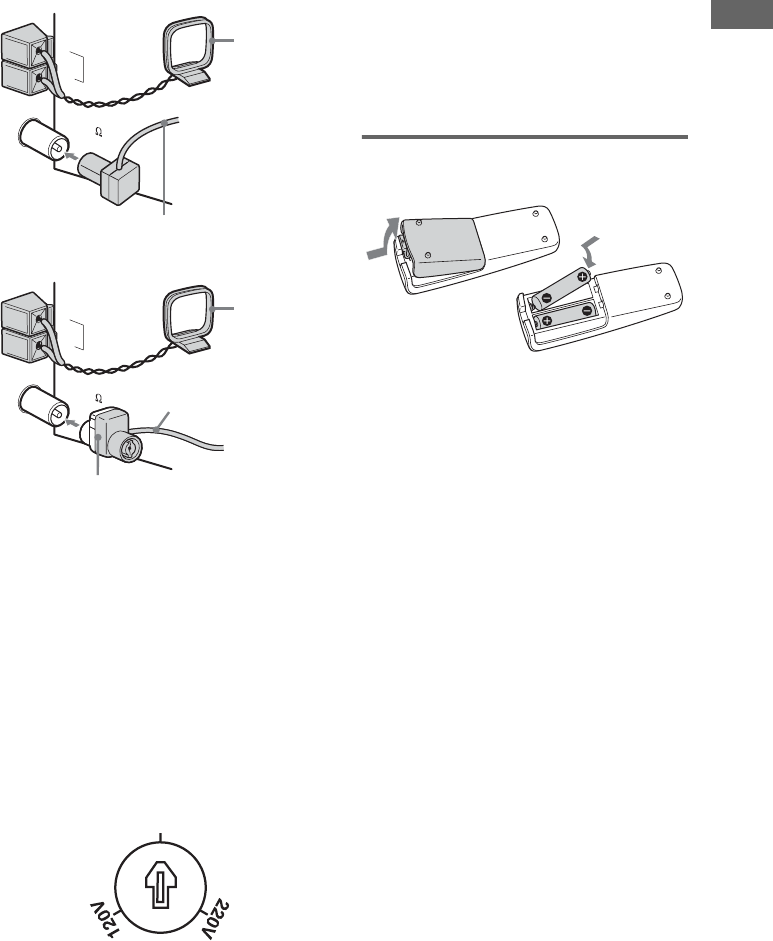 Ω

Ω

120V

220V