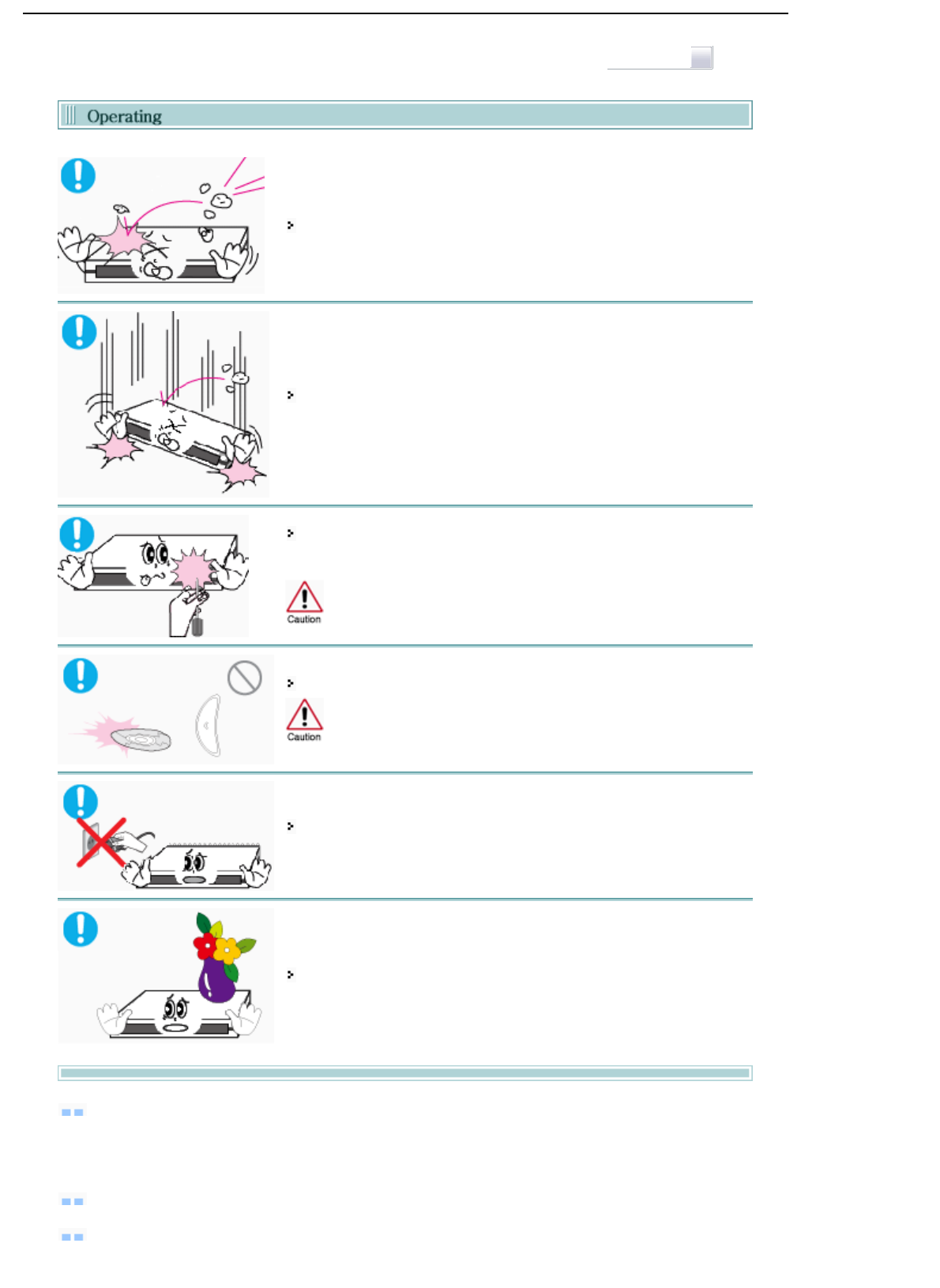 Operating

Caution

Caution