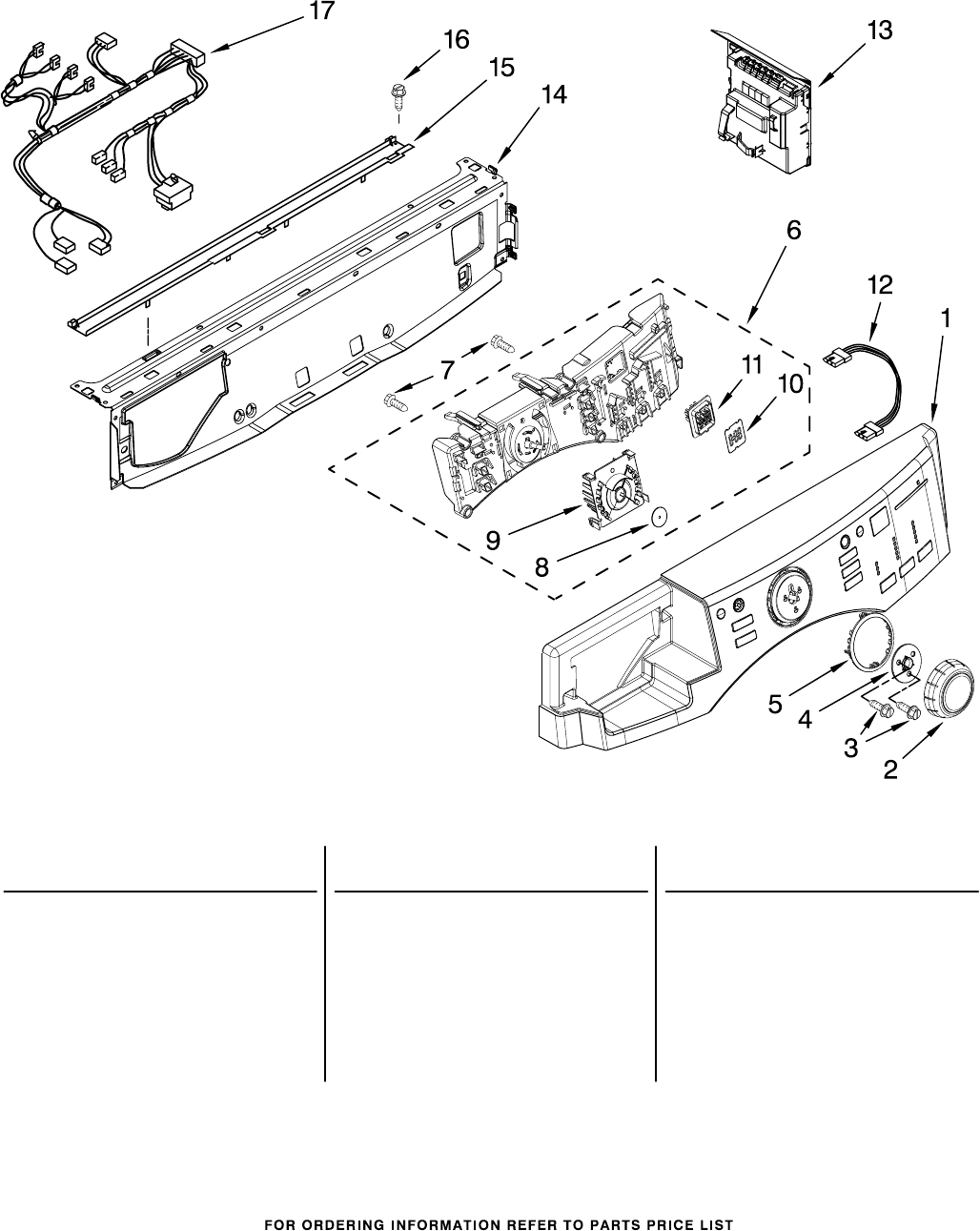 17
16
15
14
13
6
12
1
7
11
10
9
8
5
4
3
2

FOR ORDERING INFORMATION REFER TO PARTS PRICE LIST