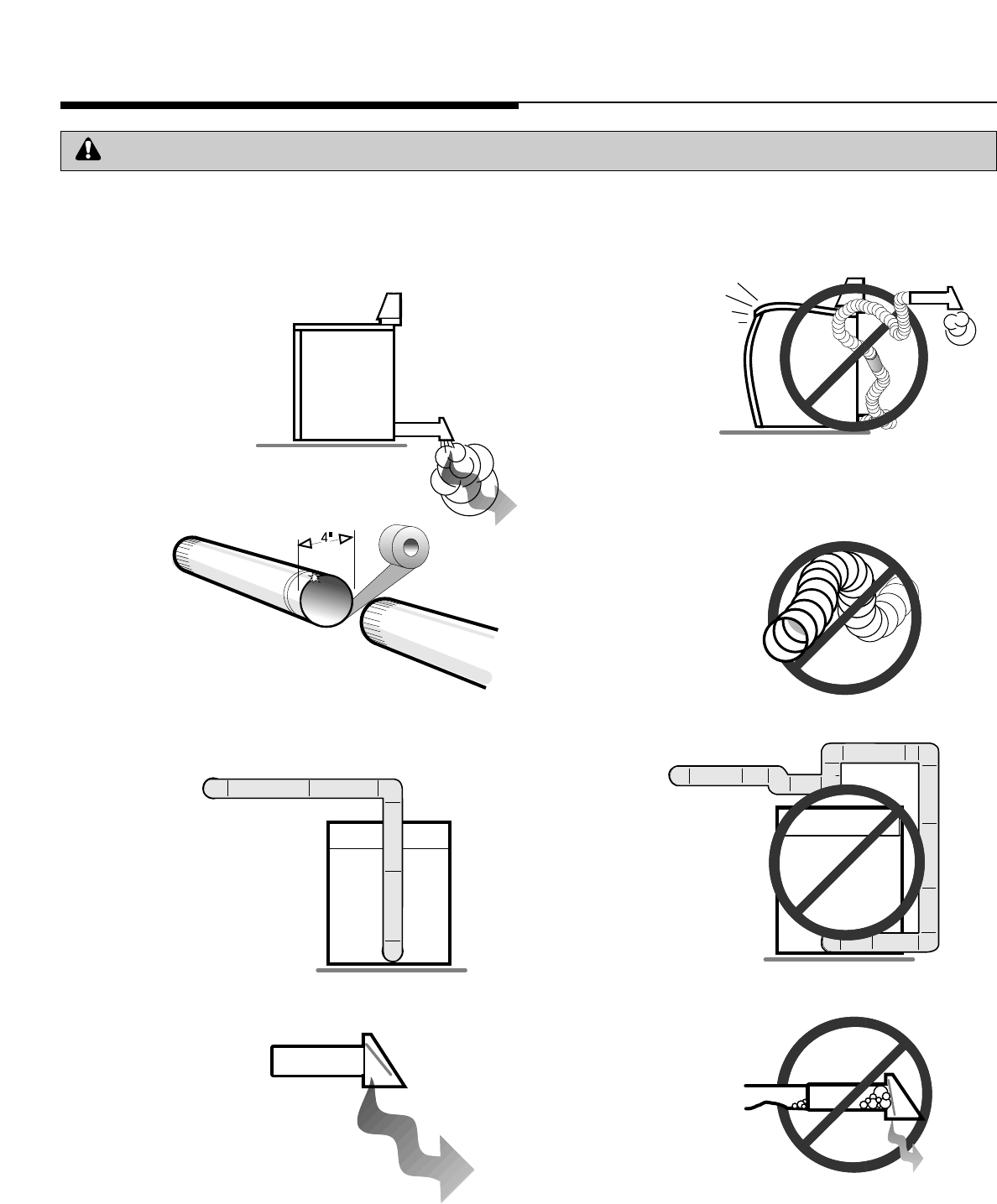 4"