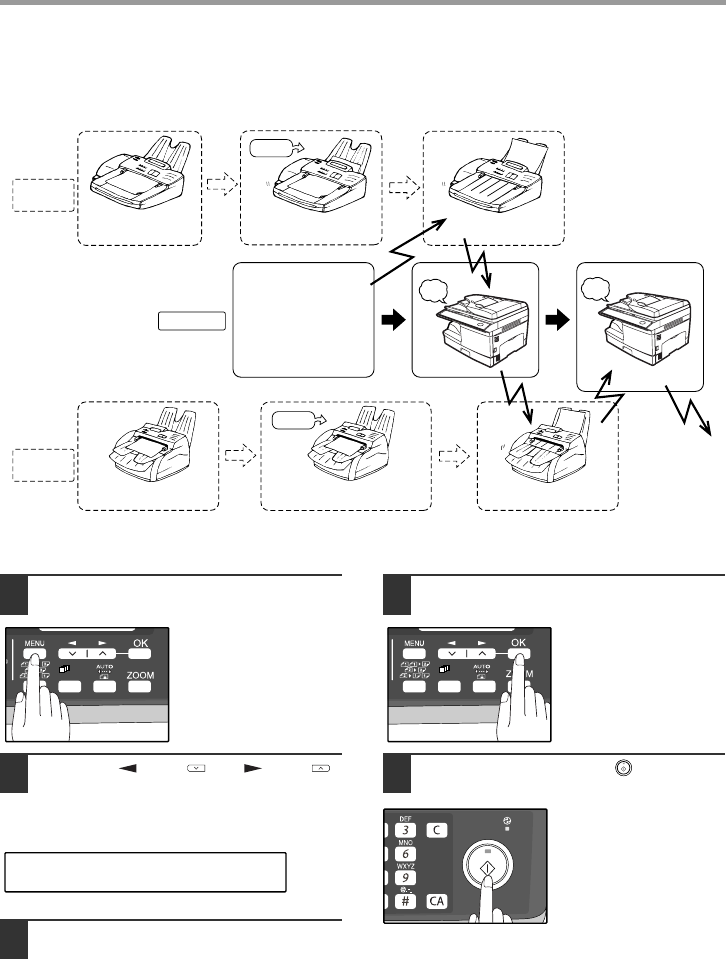 MENU
OK
AUTO
ZOOM

MENU
OK
AUTO
ZOOM

DEF
3
C
MNO
6
WXYZ
9
#
CA