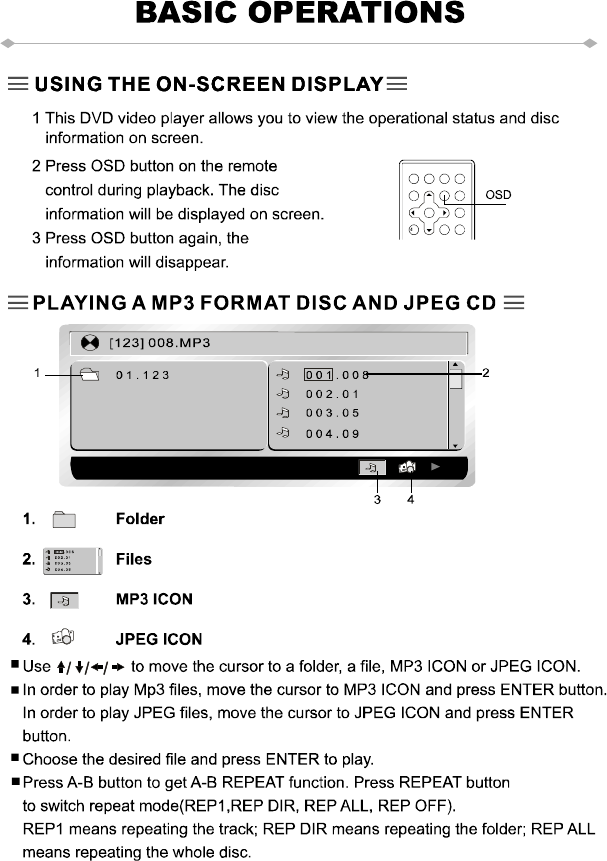 BASIC OPERATIONS

USING THE ON-SCREEN DISPLAY

1 This DVD video player allows you to view the operational status and disc information on screen.

2 Press OSD button on the remote control during playback. The disc information will be displayed on screen.

3 Press OSD button again, the information will disappear.

OSD

PLAYING A MP3 FORMAT DISC AND JPEG CD

[123] 008.MP3

1

01.123

001.008

002.01

003.05

004.09

2

3 4

1. Folder

2. Files

3. MP3 ICON

4. JPEG ICON

■ Use ↑/ ↓/←/ → to move the cursor to a folder, a file, MP3 ICON or JPEG ICON.

■ In order to play Mp3 files, move the cursor to MP3 ICON and press ENTER button. In order to play JPEG files, move the cursor to JPEG ICON and press ENTER button.

■ Choose the desired file and press ENTER to play.

■ Press A-B button to get A-B REPEAT function. Press REPEAT button to switch repeat mode(REP1,REP DIR, REP ALL, REP OFF). REP1 means repeating the track; REP DIR means repeating the folder; REP ALL means repeating the whole disc.