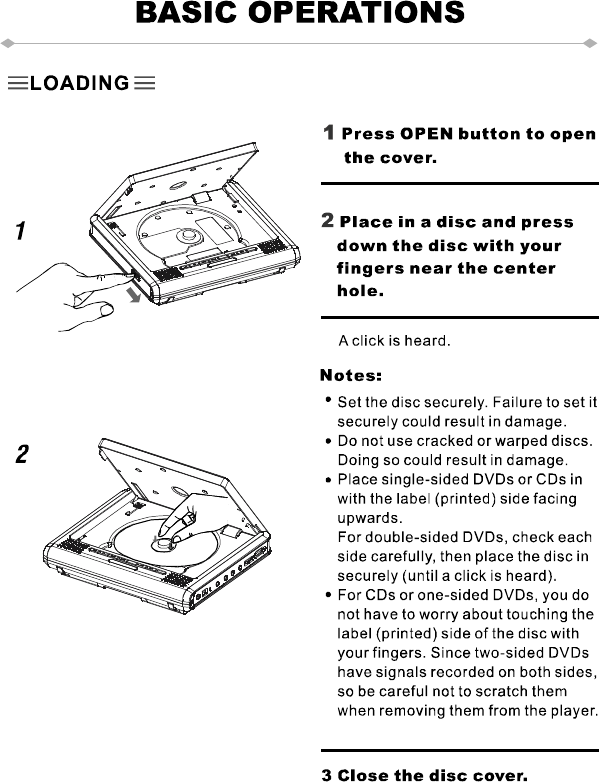 BASIC OPERATIONS

LOADING

1

2

1 Press OPEN button to open the cover.

2 Place in a disc and press down the disc with your fingers near the center hole.

A click is heard.

Notes:

• Set the disc securely. Failure to set it securely could result in damage.
• Do not use cracked or warped discs. Doing so could result in damage.
• Place single-sided DVDs or CDs in with the label (printed) side facing upwards.
For double-sided DVDs, check each side carefully, then place the disc in securely (until a click is heard).
• For CDs or one-sided DVDs, you do not have to worry about touching the label (printed) side of the disc with your fingers. Since two-sided DVDs have signals recorded on both sides, so be careful not to scratch them when removing them from the player.

3 Close the disc cover.