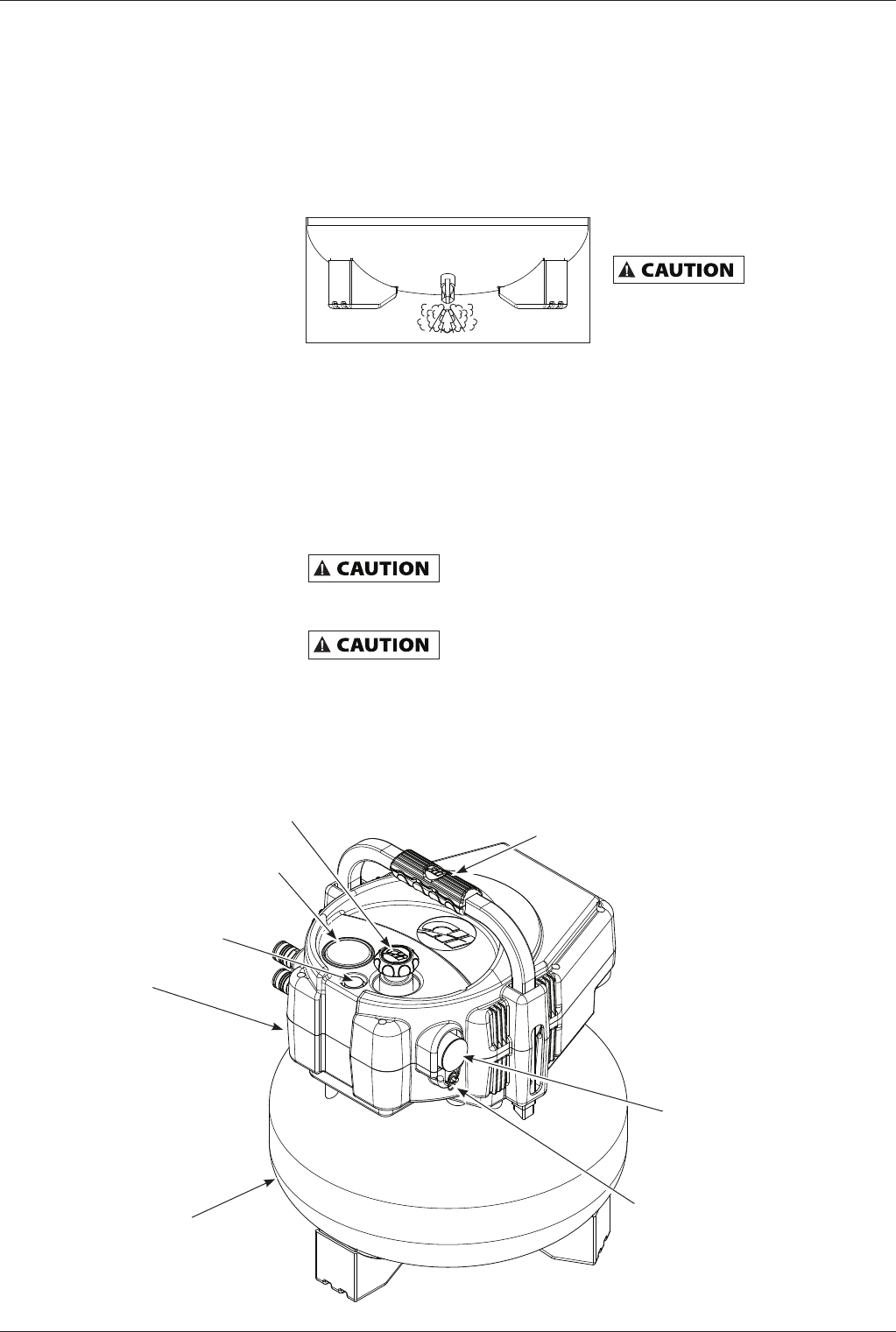 CAUTION

CAUTION

CAUTION