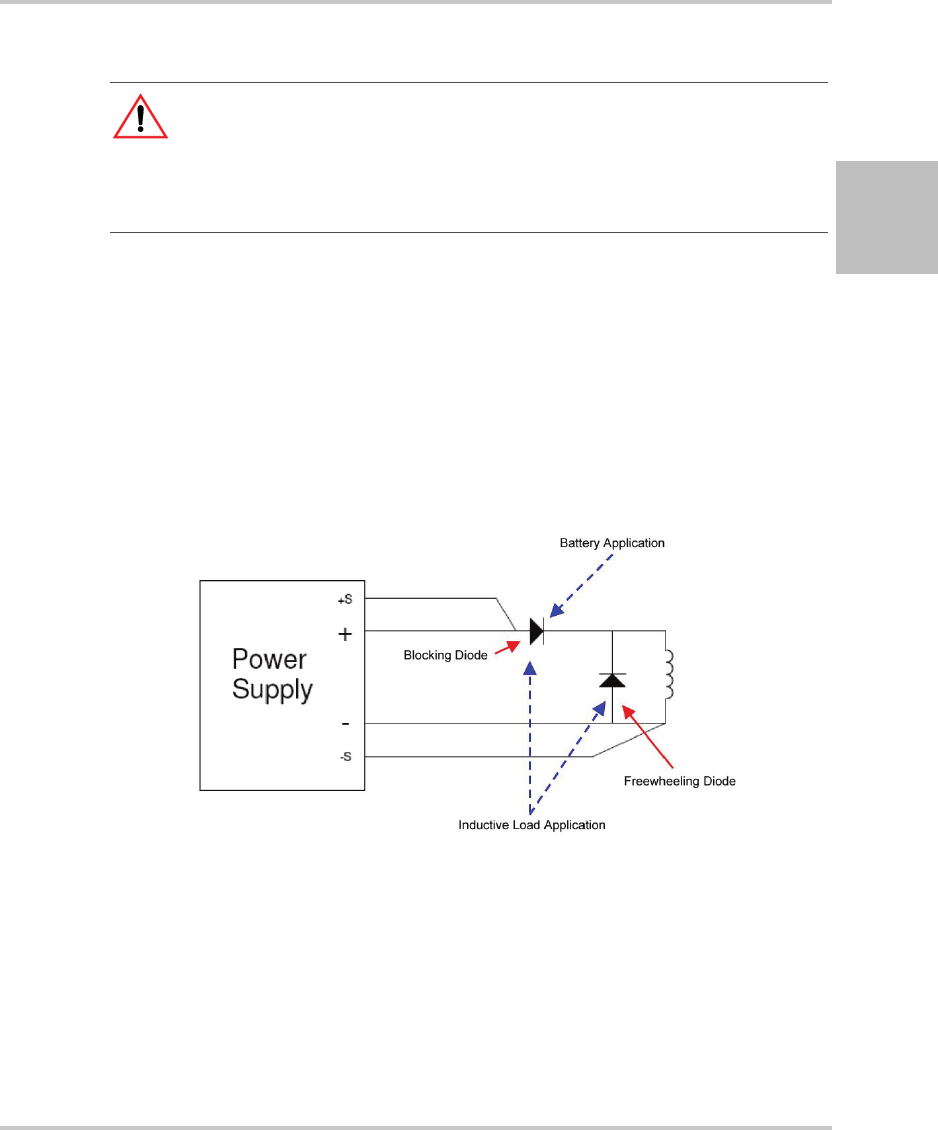 Battery Application

+S

+

Power Supply

Blocking Diode

-

-S

Freewheeling Diode

Inductive Load Application