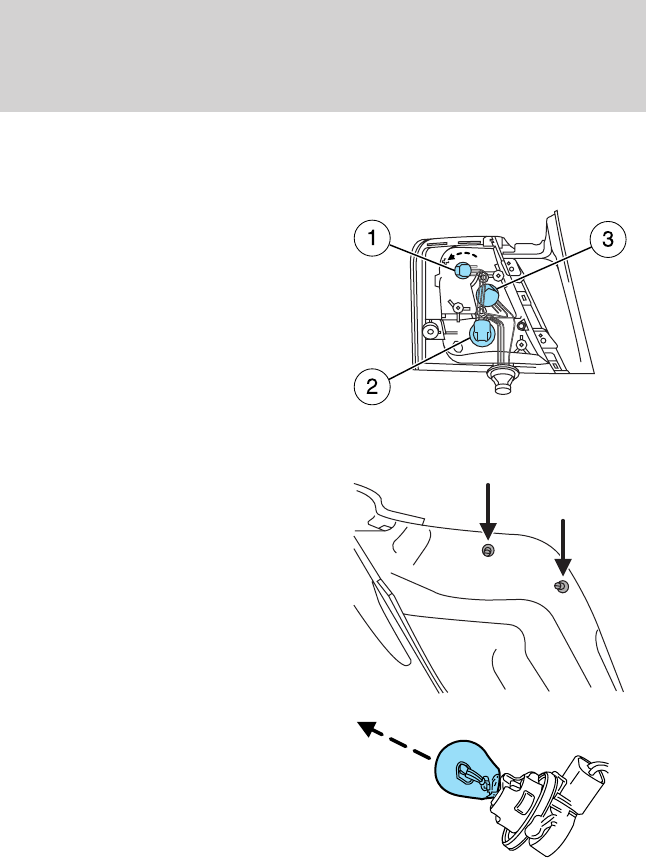 1

3

2