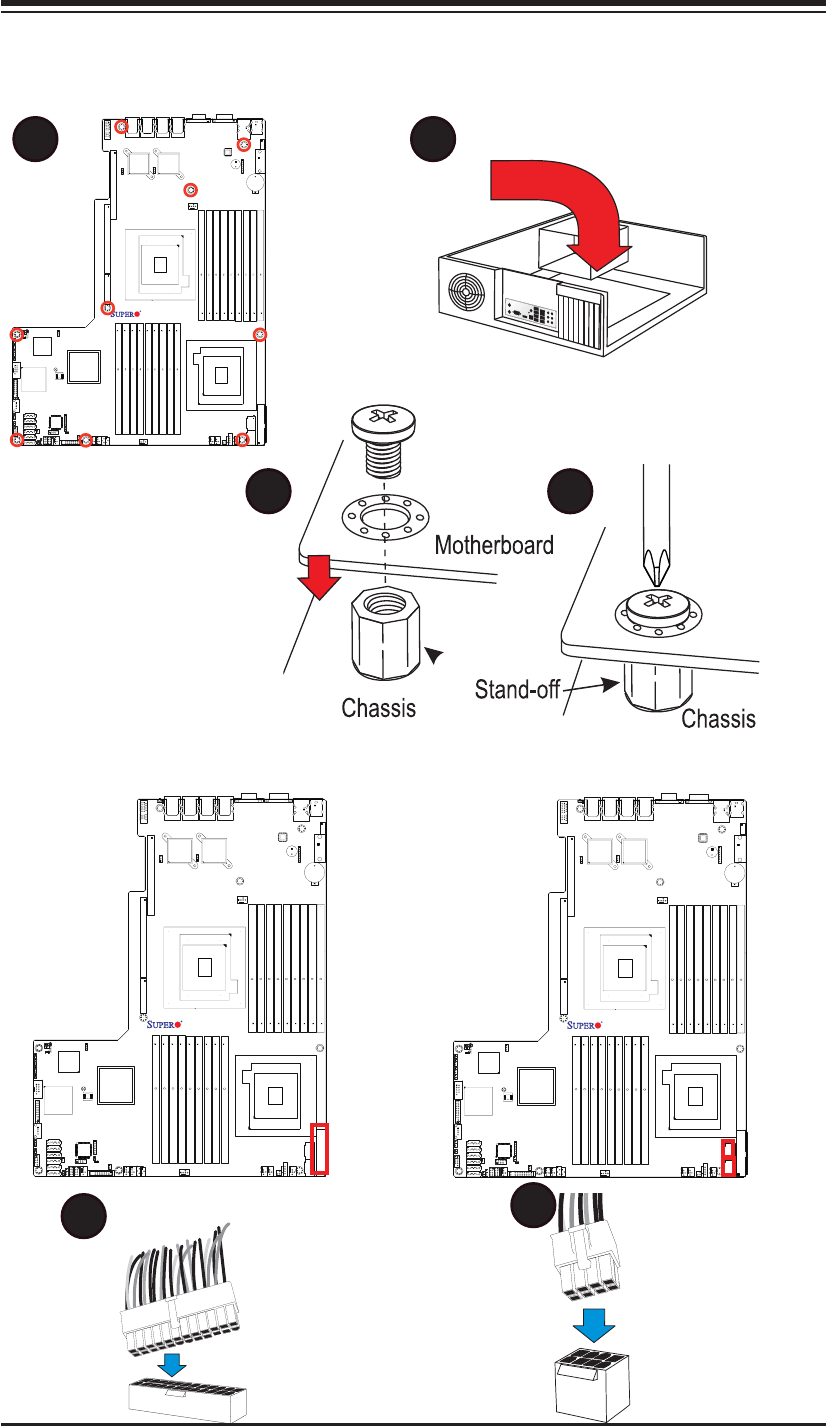 SUPER

Motherboard

Chassis

Stand-off

Chassis

SUPER

SUPER