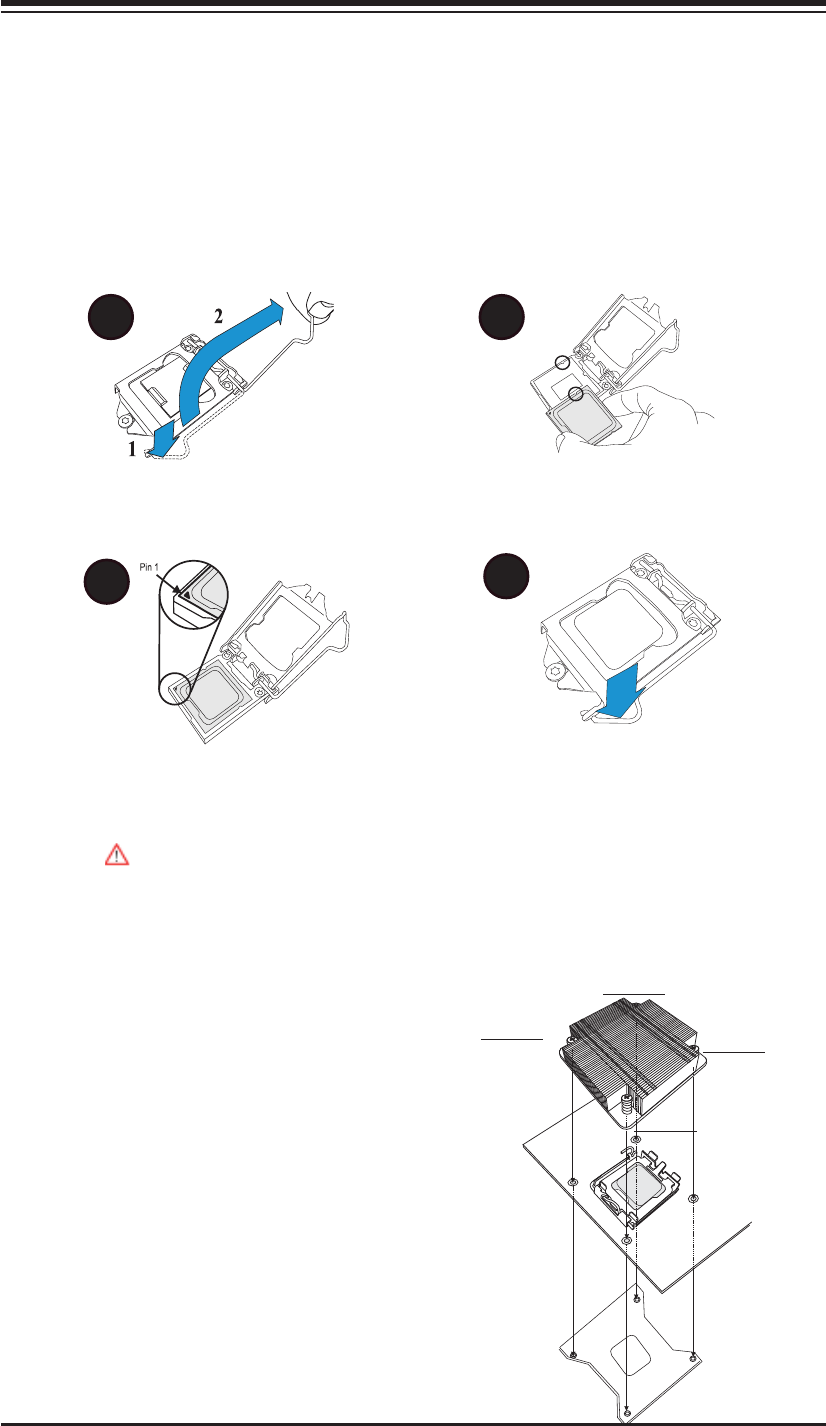 2

1

Pin 1