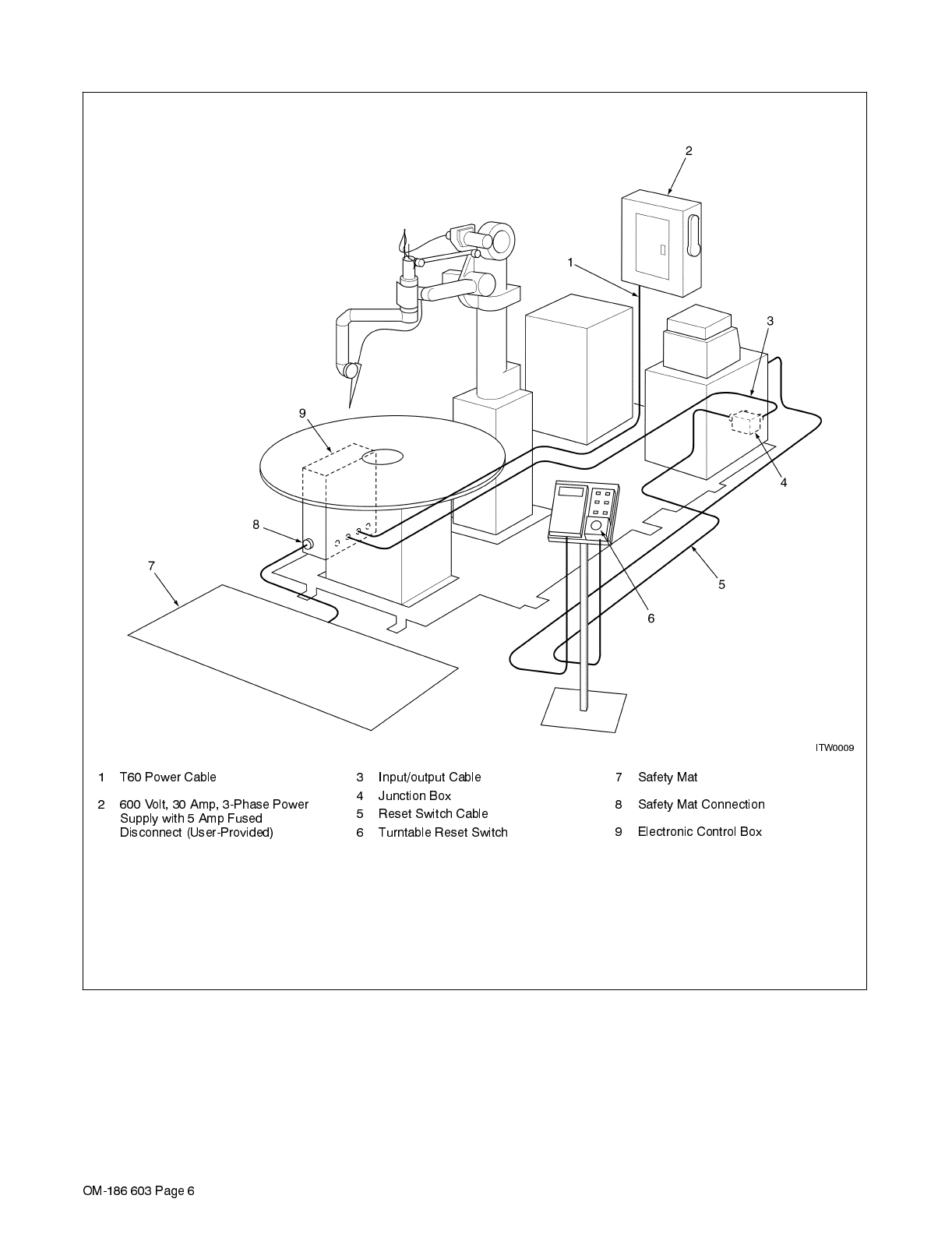 2

1

3

9

4

8

7

5

6

ITW0009

1 T60 Power Cable

2 600 Volt, 30 Amp, 3-Phase Power Supply with 5 Amp Fused Disconnect (User-Provided)

3 Input/output Cable

4 Junction Box

5 Reset Switch Cable

6 Turntable Reset Switch

7 Safety Mat

8 Safety Mat Connection

9 Electronic Control Box

OM-186 603 Page 6