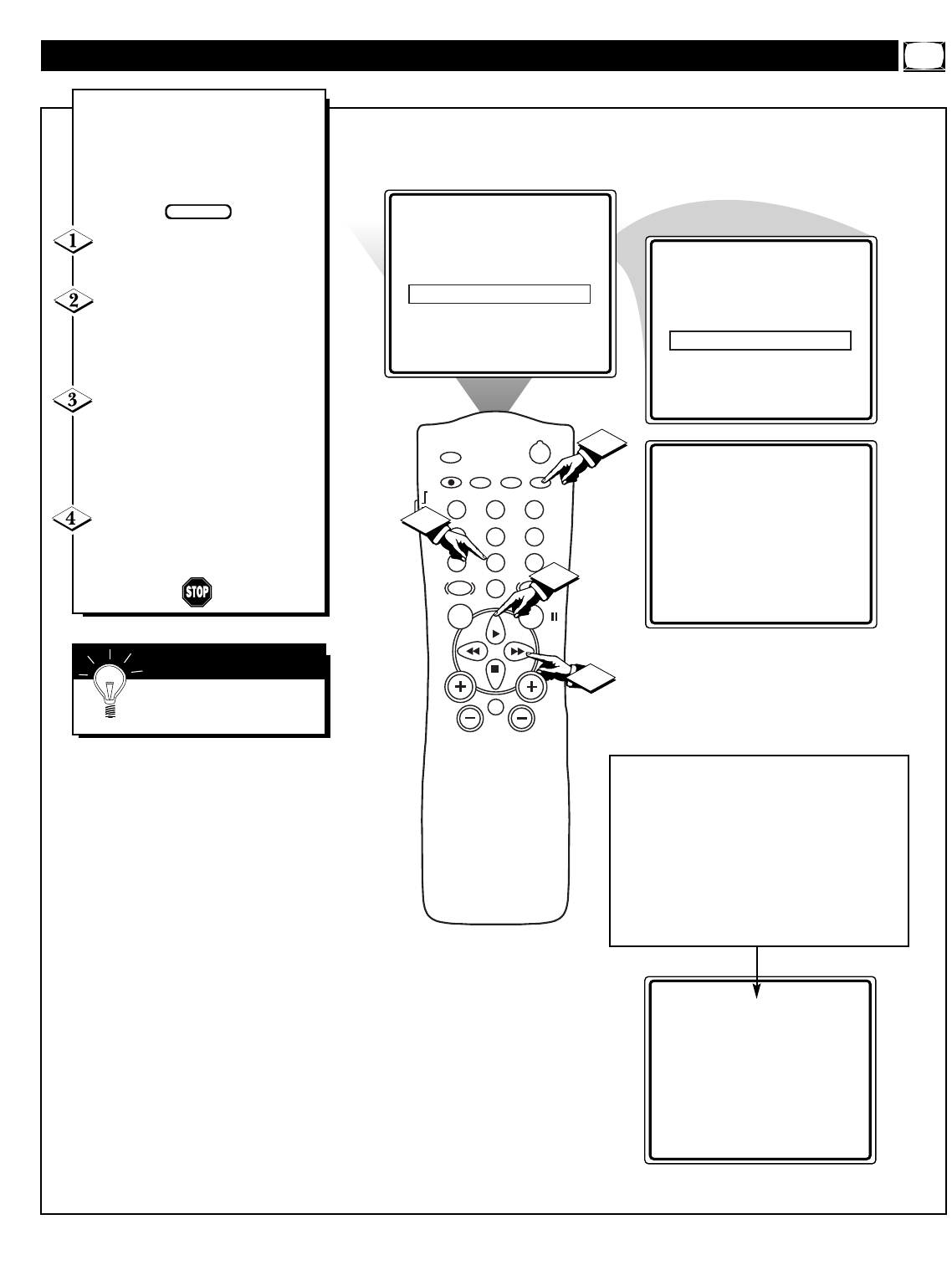 1

2

3

4

STOP