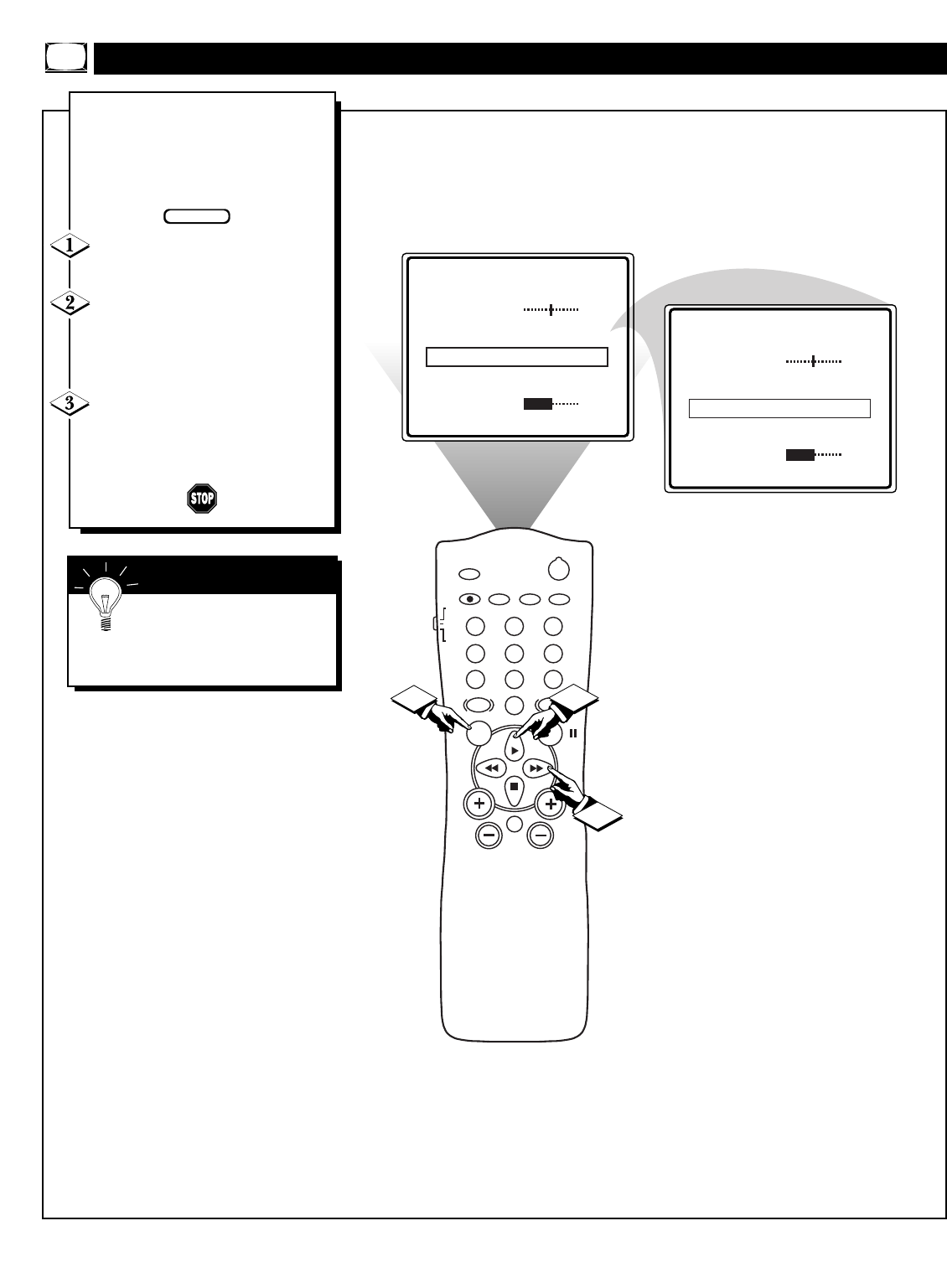 1

2

3

STOP