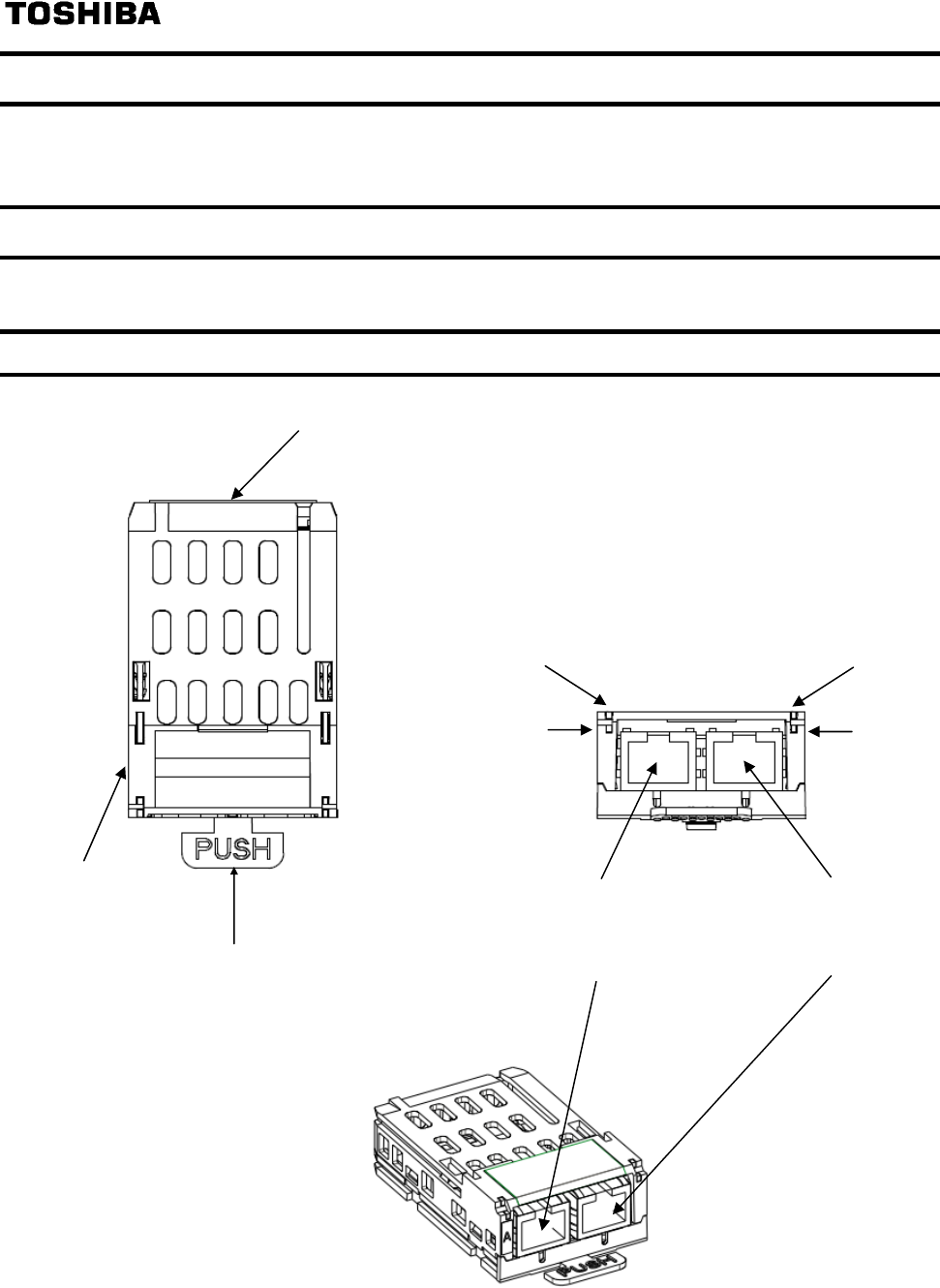 TOSHIBA

PUSH

A

PUSH