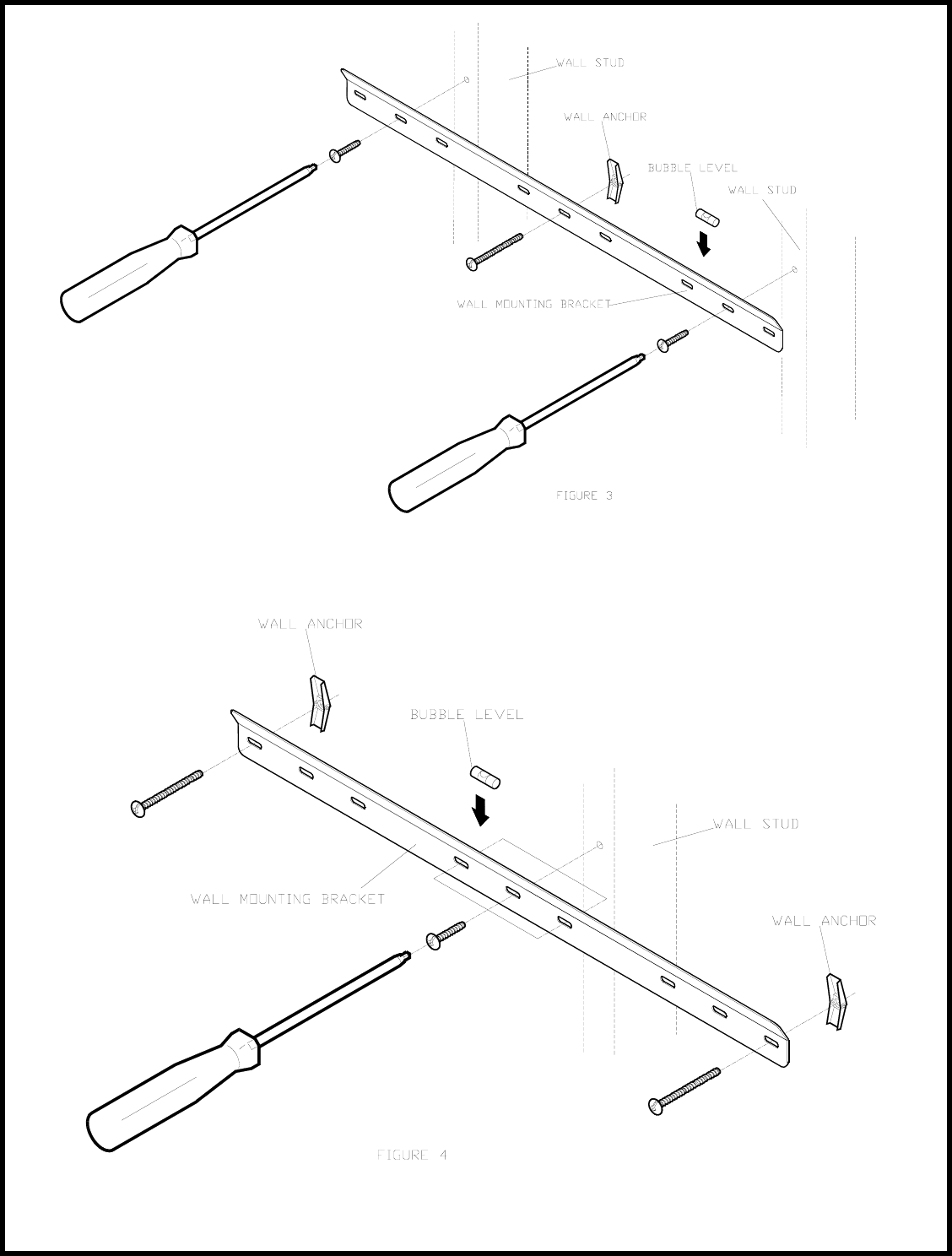 WALL STUD

WALL ANCHOR

BUBBLE LEVEL

WALL STUD

WALL MOUNTING BRACKET

FIGURE 3

WALL ANCHOR

BUBBLE LEVEL

WALL STUD

WALL MOUNTING BRACKET

WALL ANCHOR

FIGURE 4