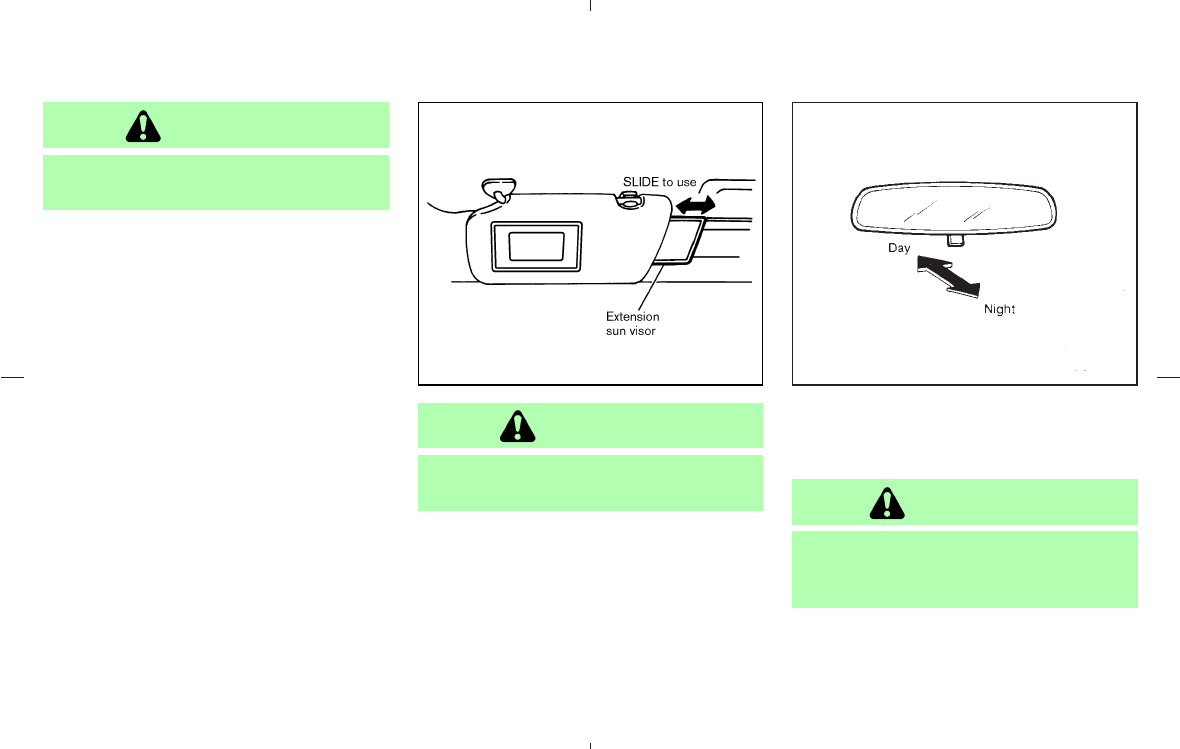 SLIDE to use

Extension sun visor

Day

Night