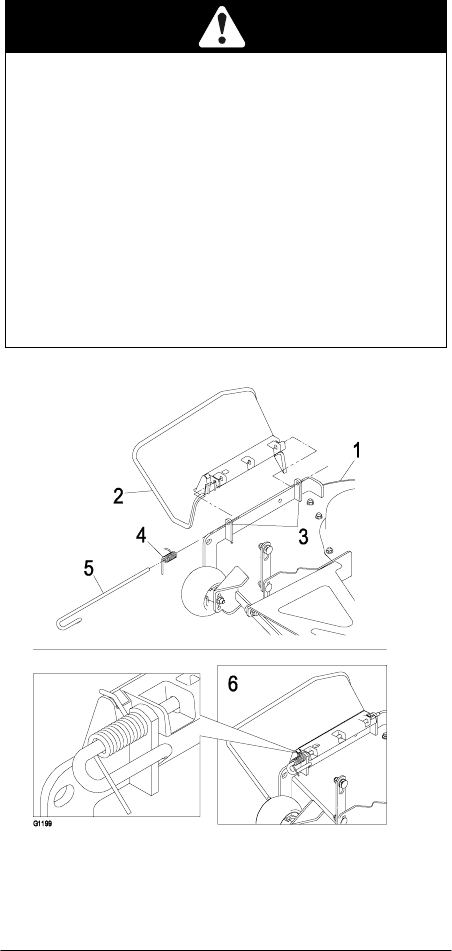 1

2

3

4

5

6

G1199