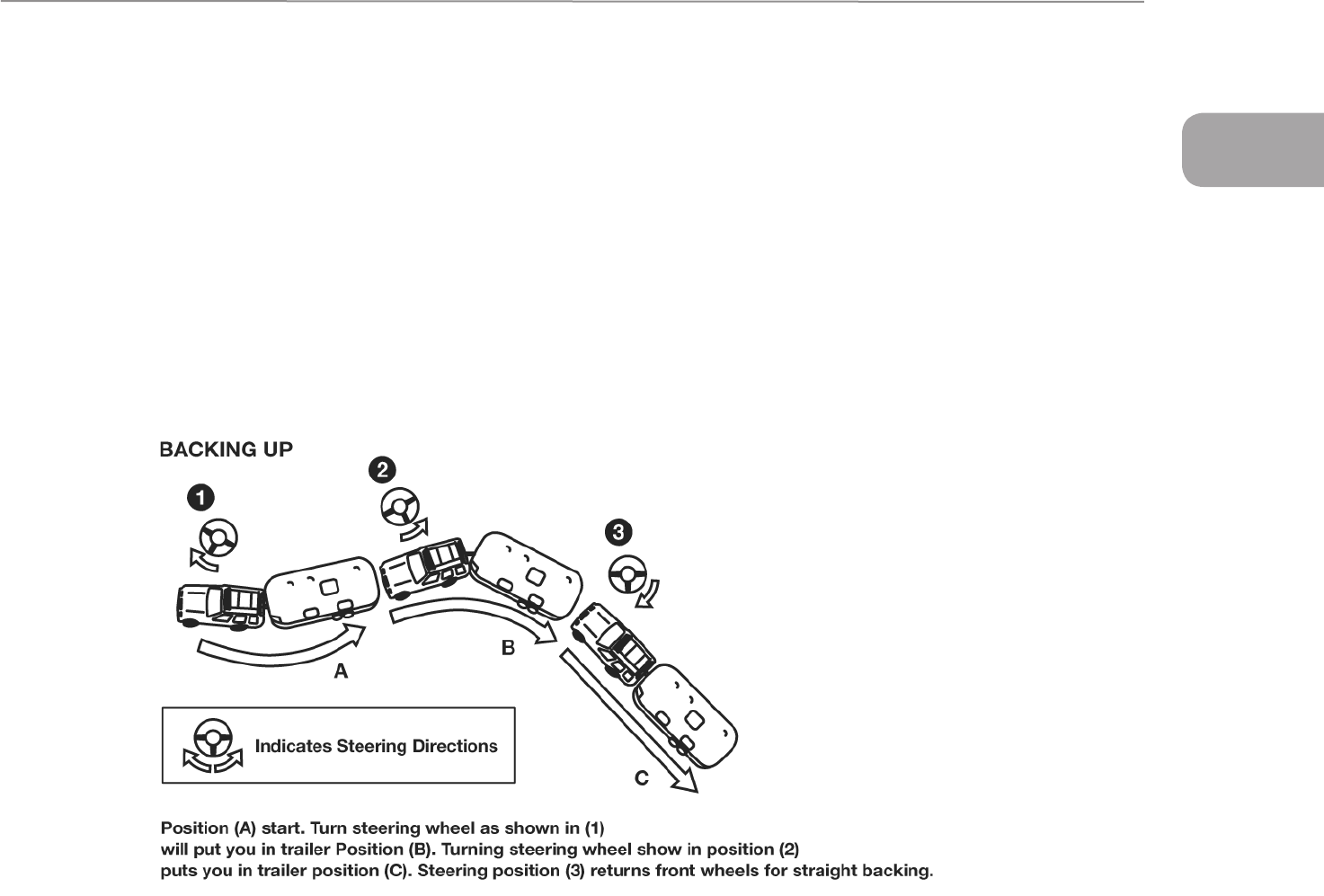 BACKING UP

1

2

3

A

B

C

Indicates Steering Directions

Position (A) start. Turn steering wheel as shown in (1) will put you in trailer Position (B). Turning steering wheel show in position (2) puts you in trailer position (C). Steering position (3) returns front wheels for straight backing.