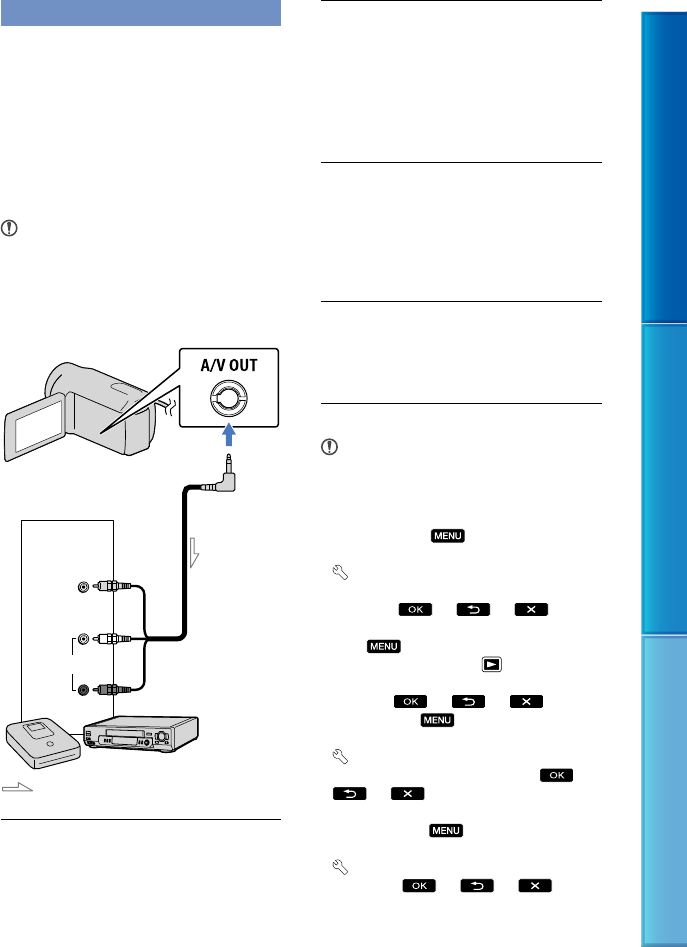 A/V OUT

MENU

OK

MENU

OK

MENU

OK

MENU

OK