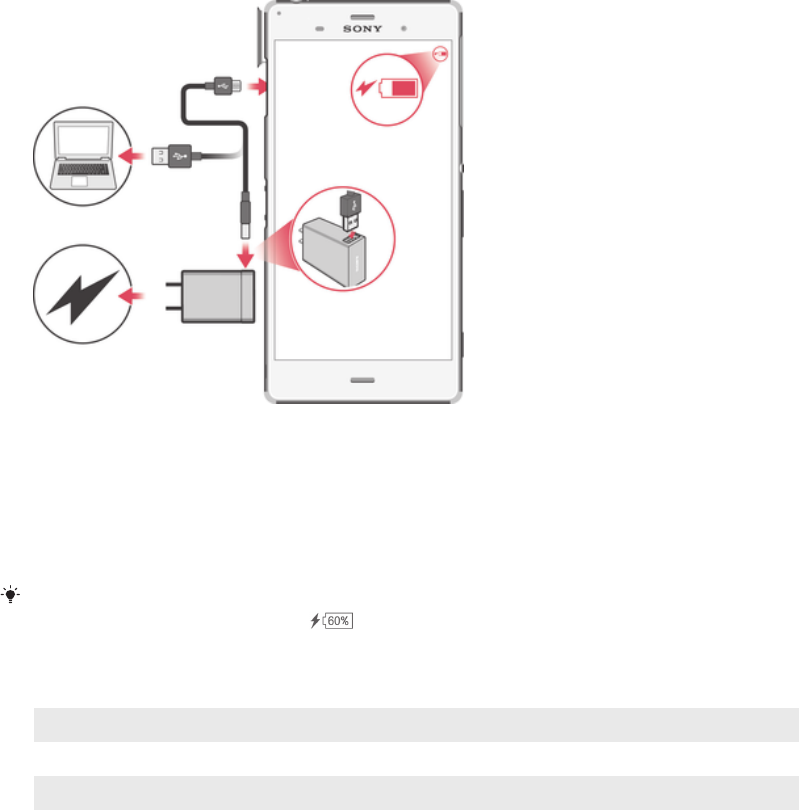 SONY

60%