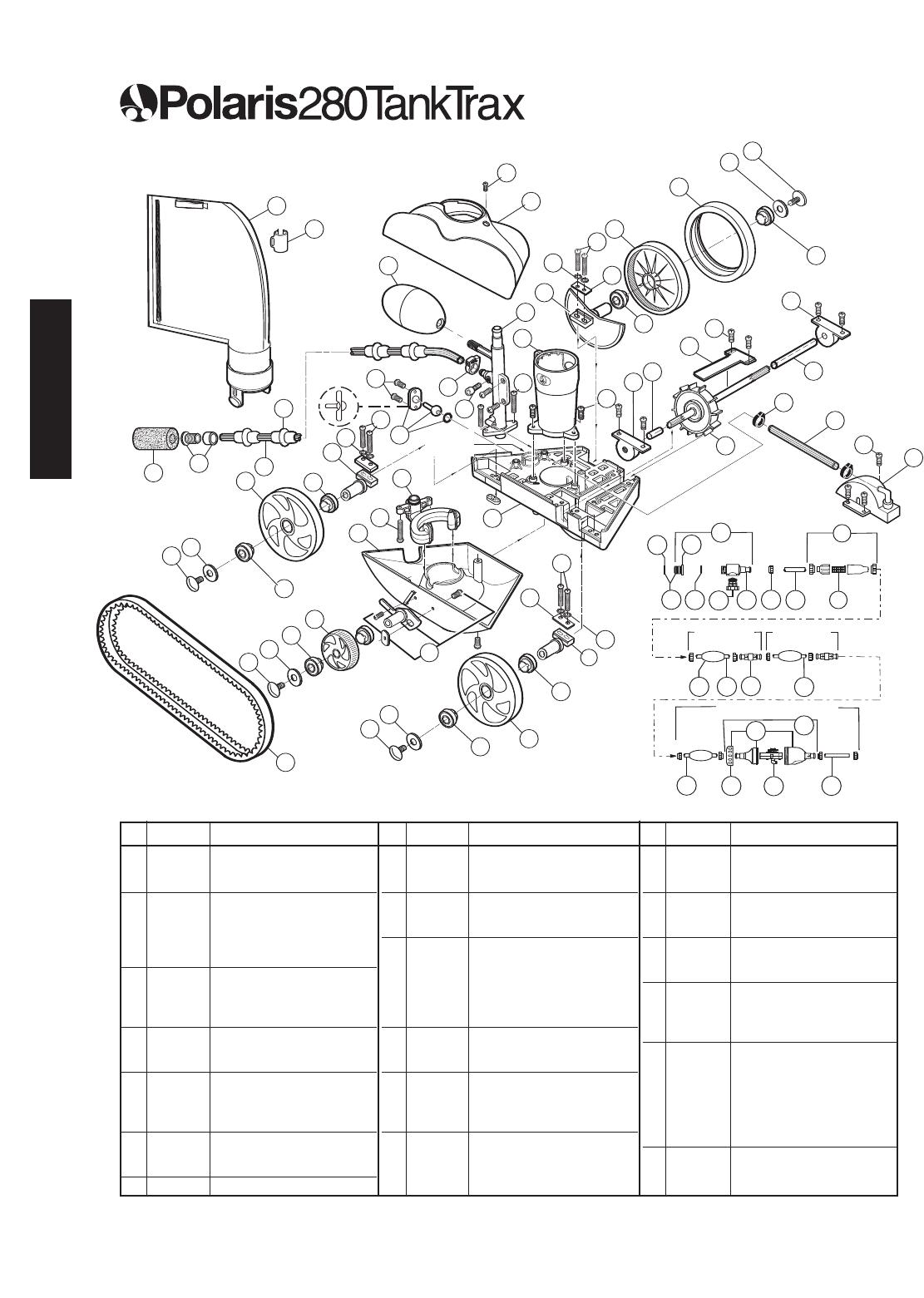 Polaris280TankTrax