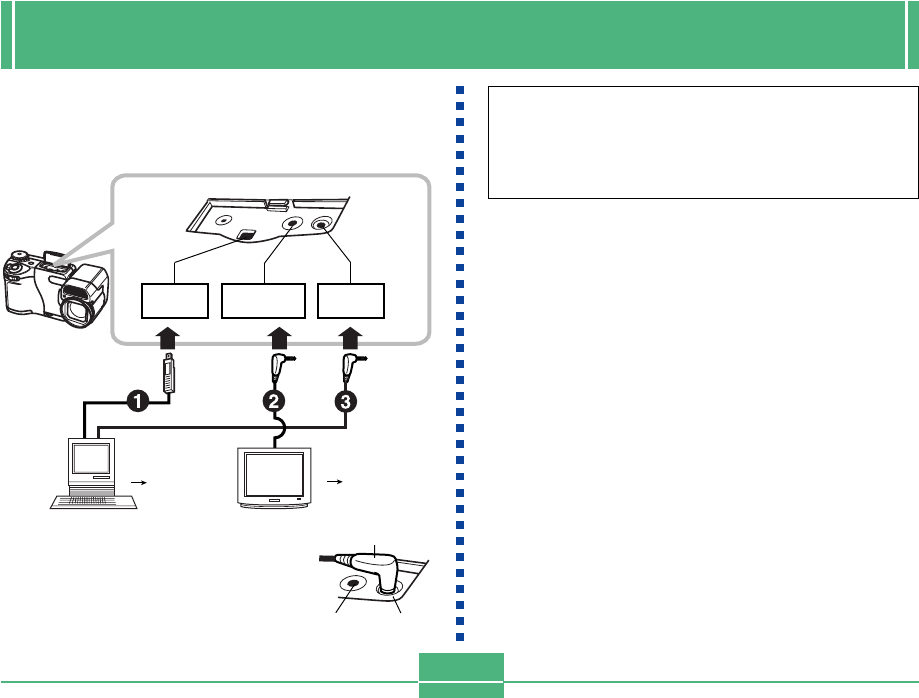 1

2

3