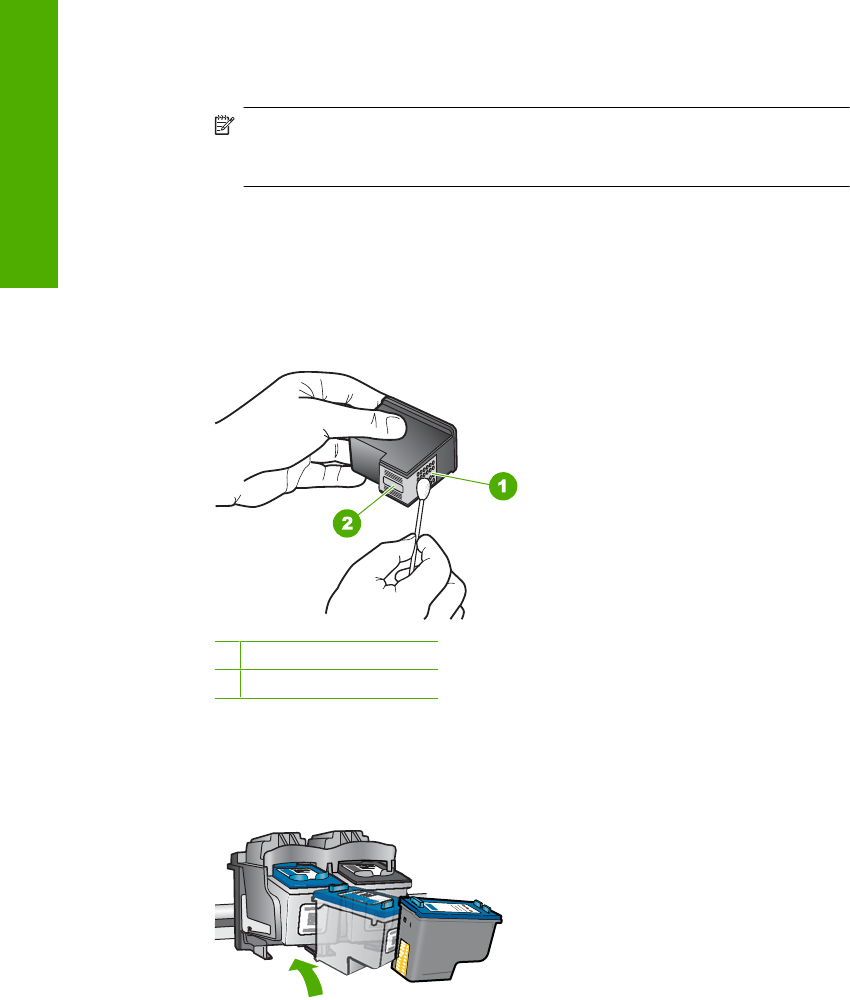 1
2