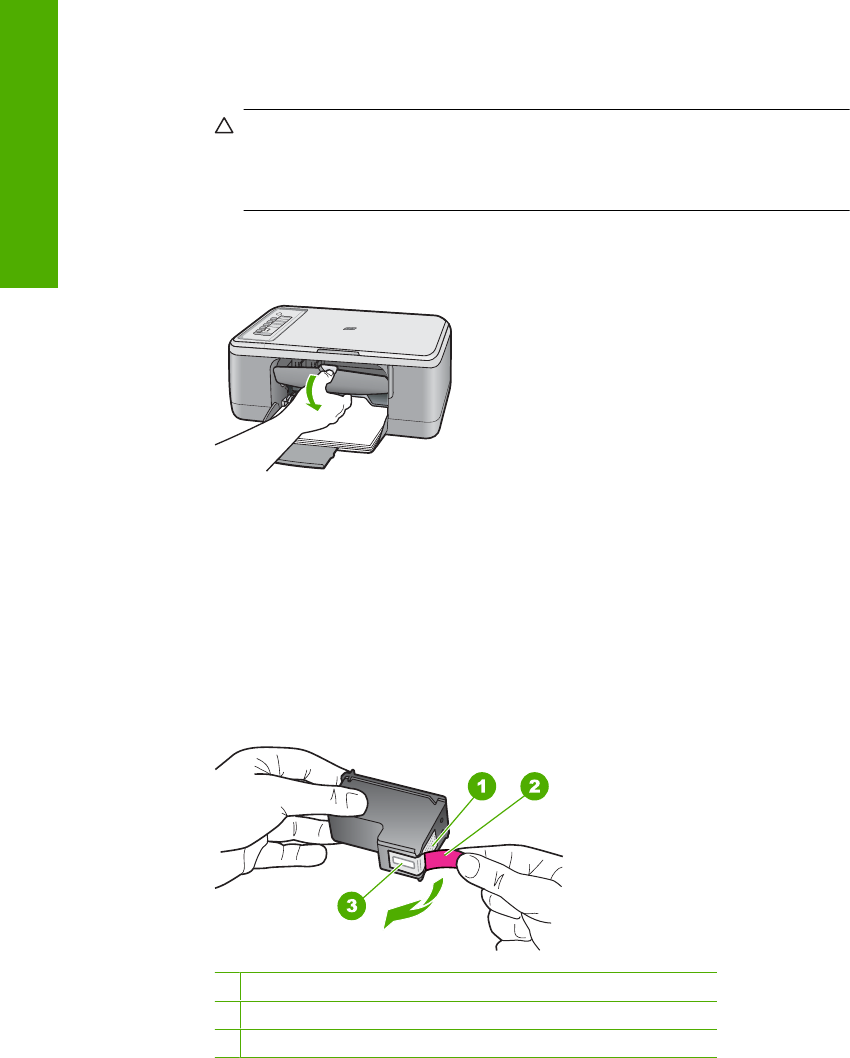 1
2
3