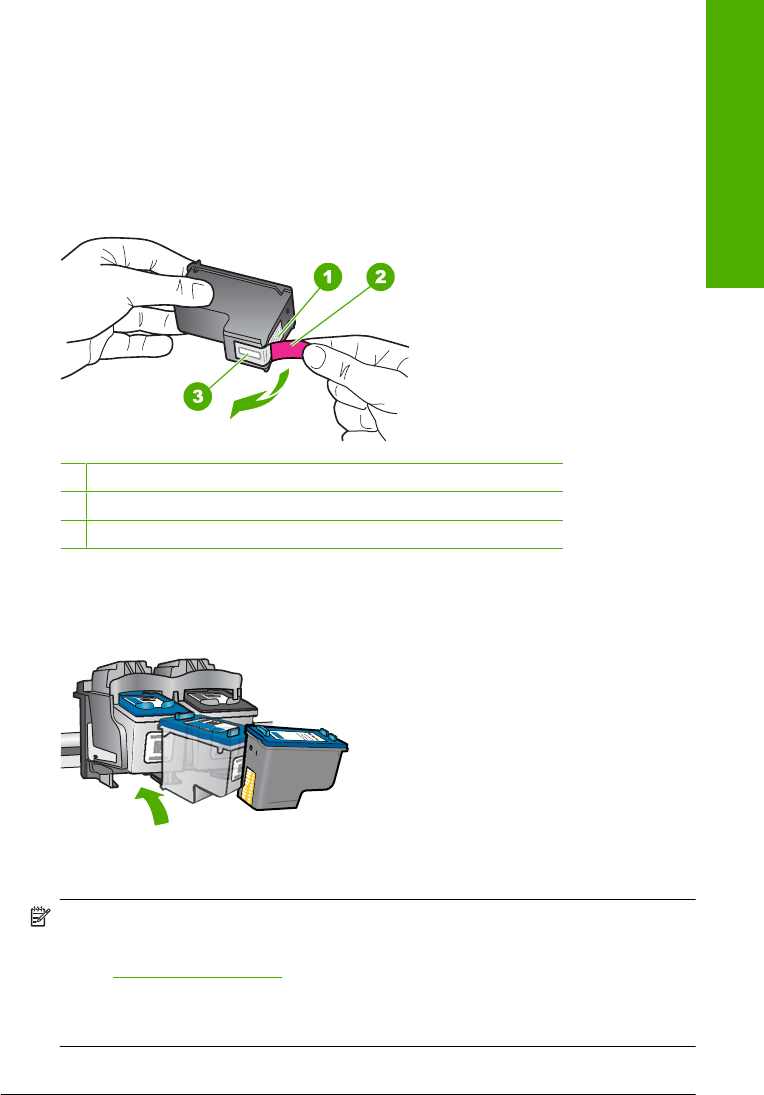 1

2

3