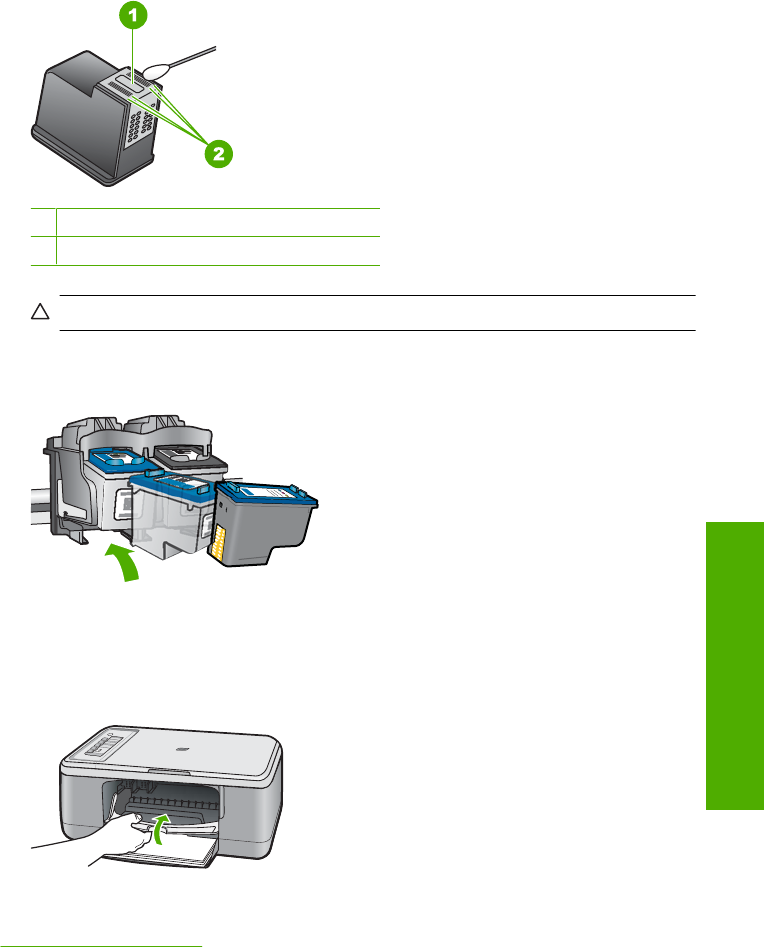 1

2