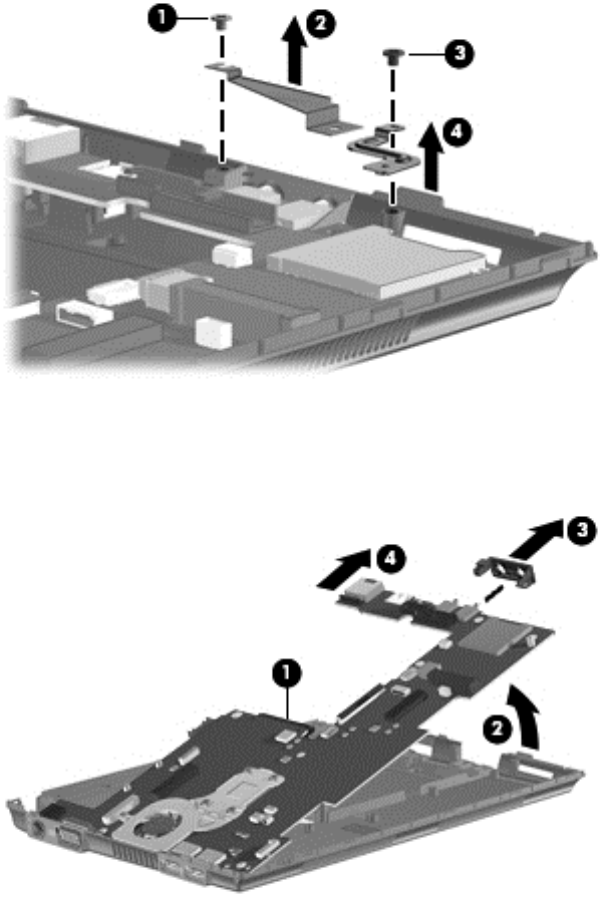 1
2
3
4

4
3
1
2