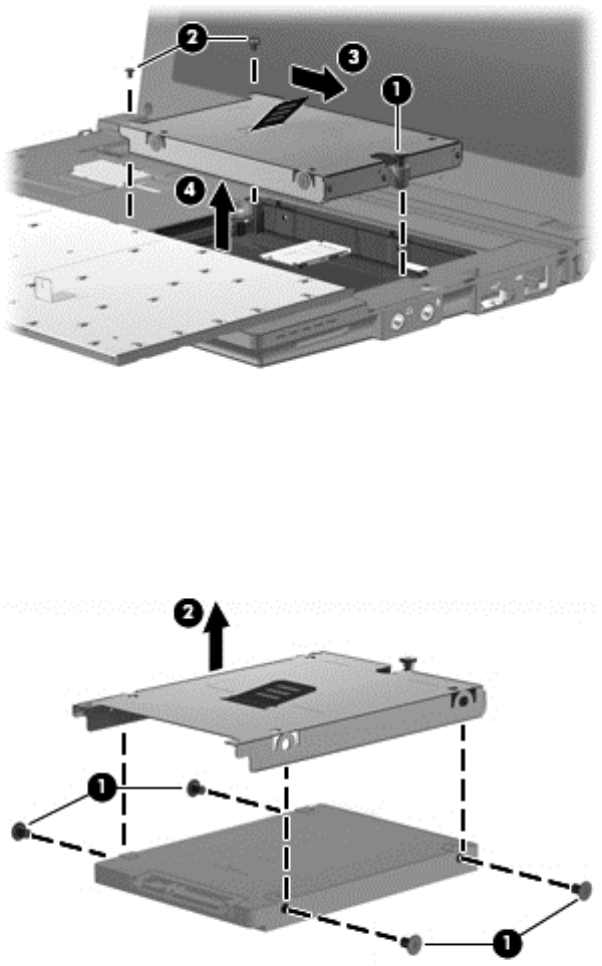 2
3
1
4

2
1
1