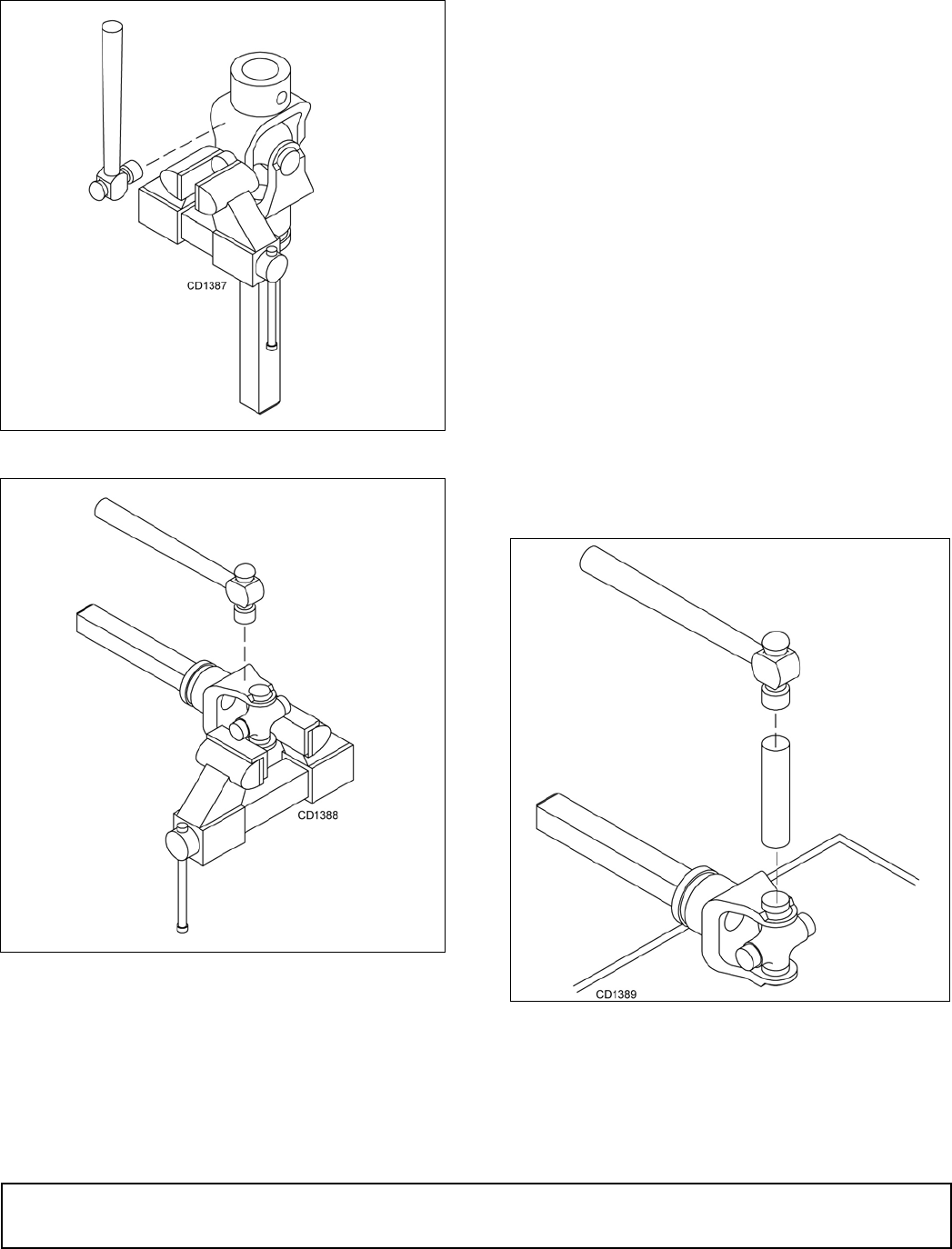 CD1387

CD1388

CD1389