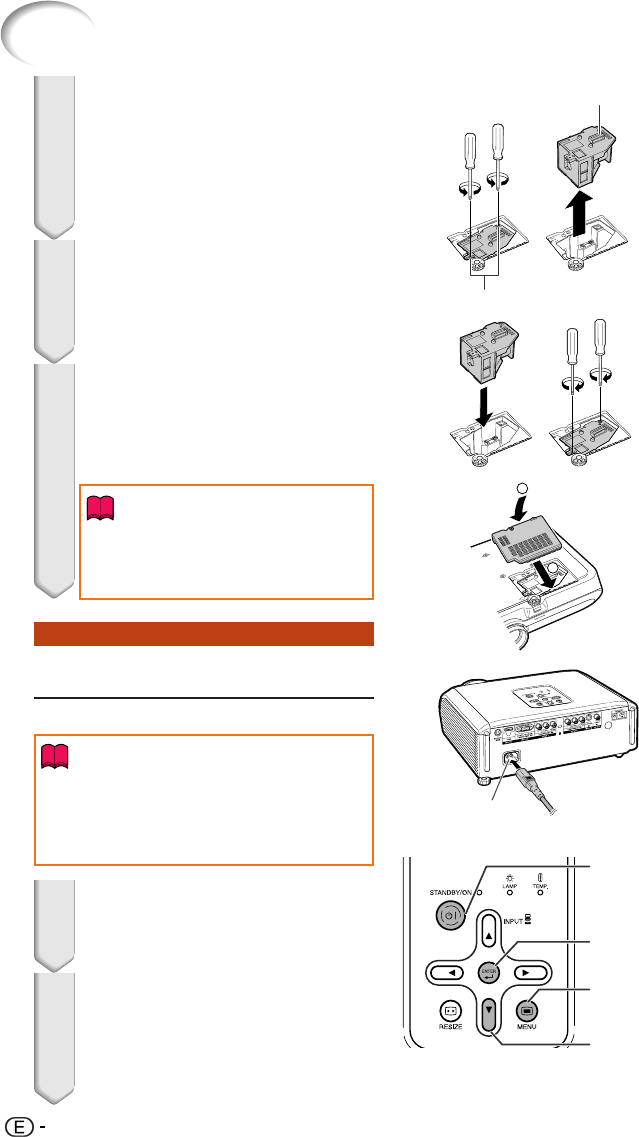 STANDBY/ON

LAMP

TEMP.

INPUT

ENTER

RESIZE

MENU

E -