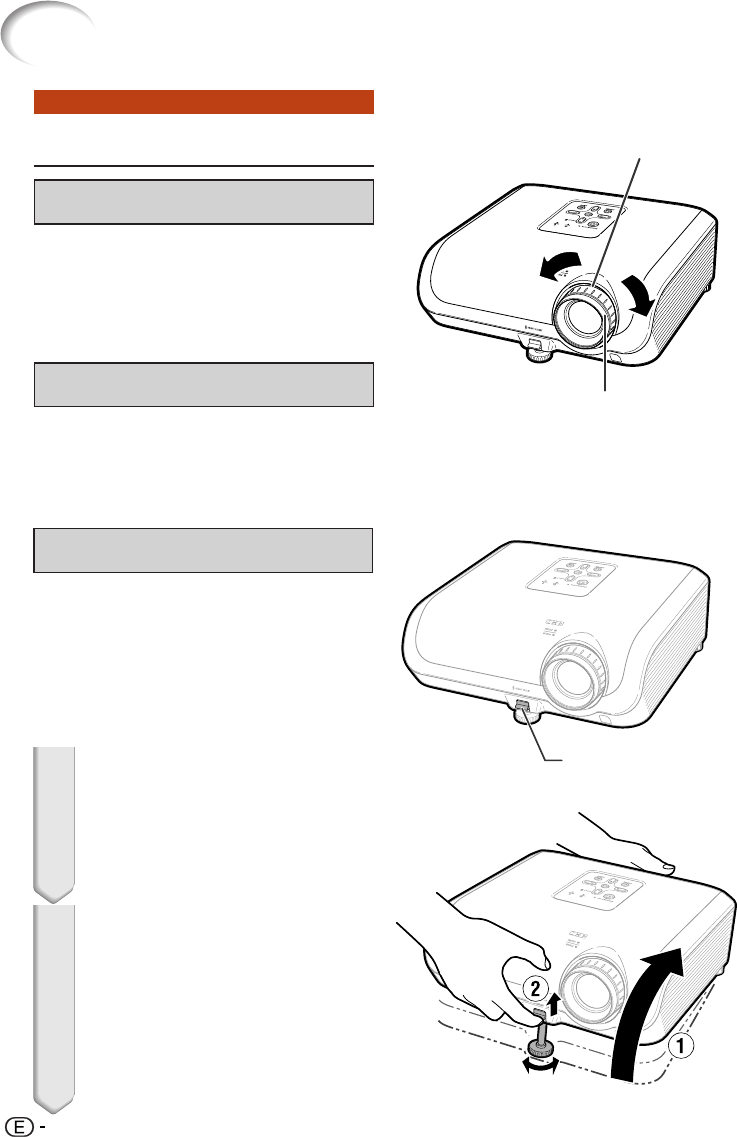 2

1

E -