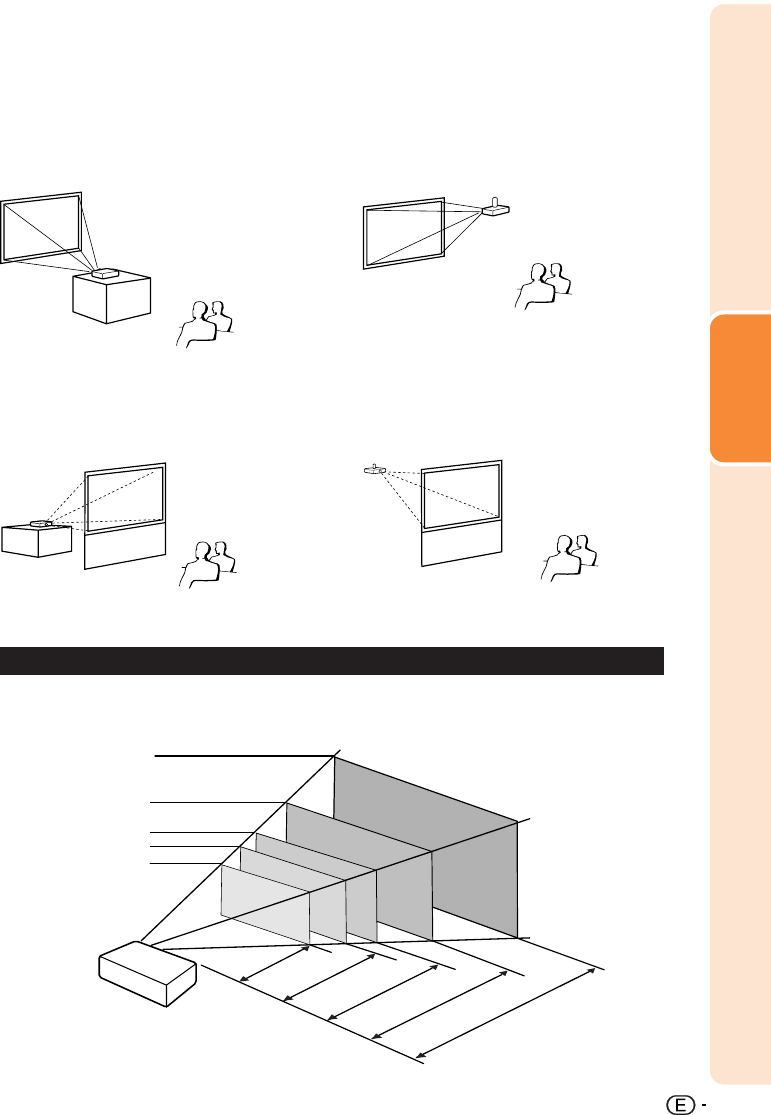 E -