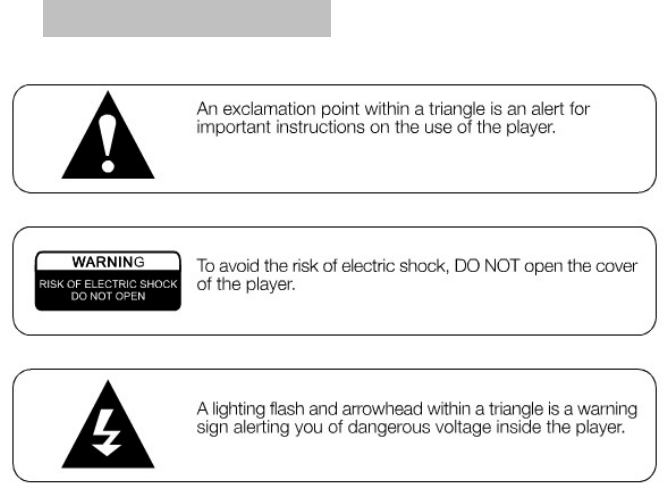 An exclamation point within a triangle is an alert for important instructions on the use of the player.

WARNING
RISK OF ELECTRIC SHOCK
DO NOT OPEN

To avoid the risk of electric shock, DO NOT open the cover of the player.

A lighting flash and arrowhead within a triangle is a warning sign alerting you of dangerous voltage inside the player.